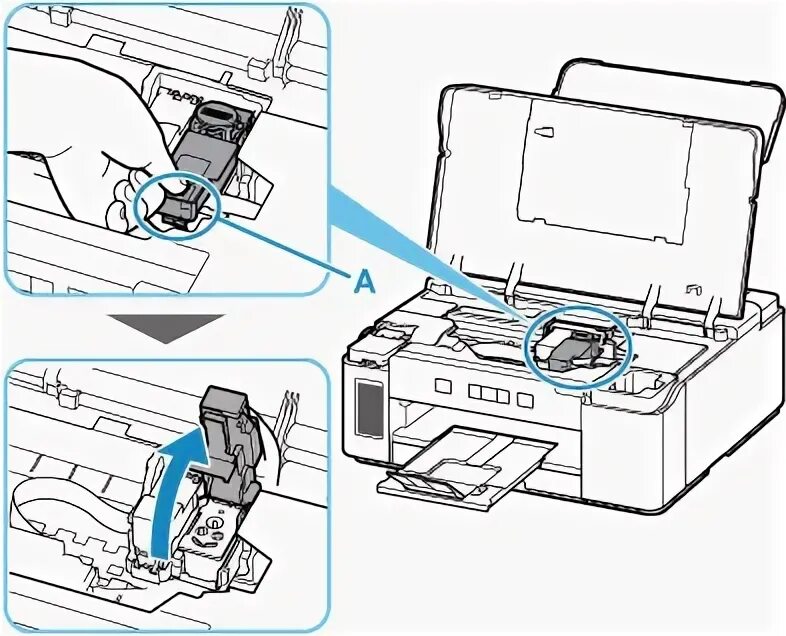 A