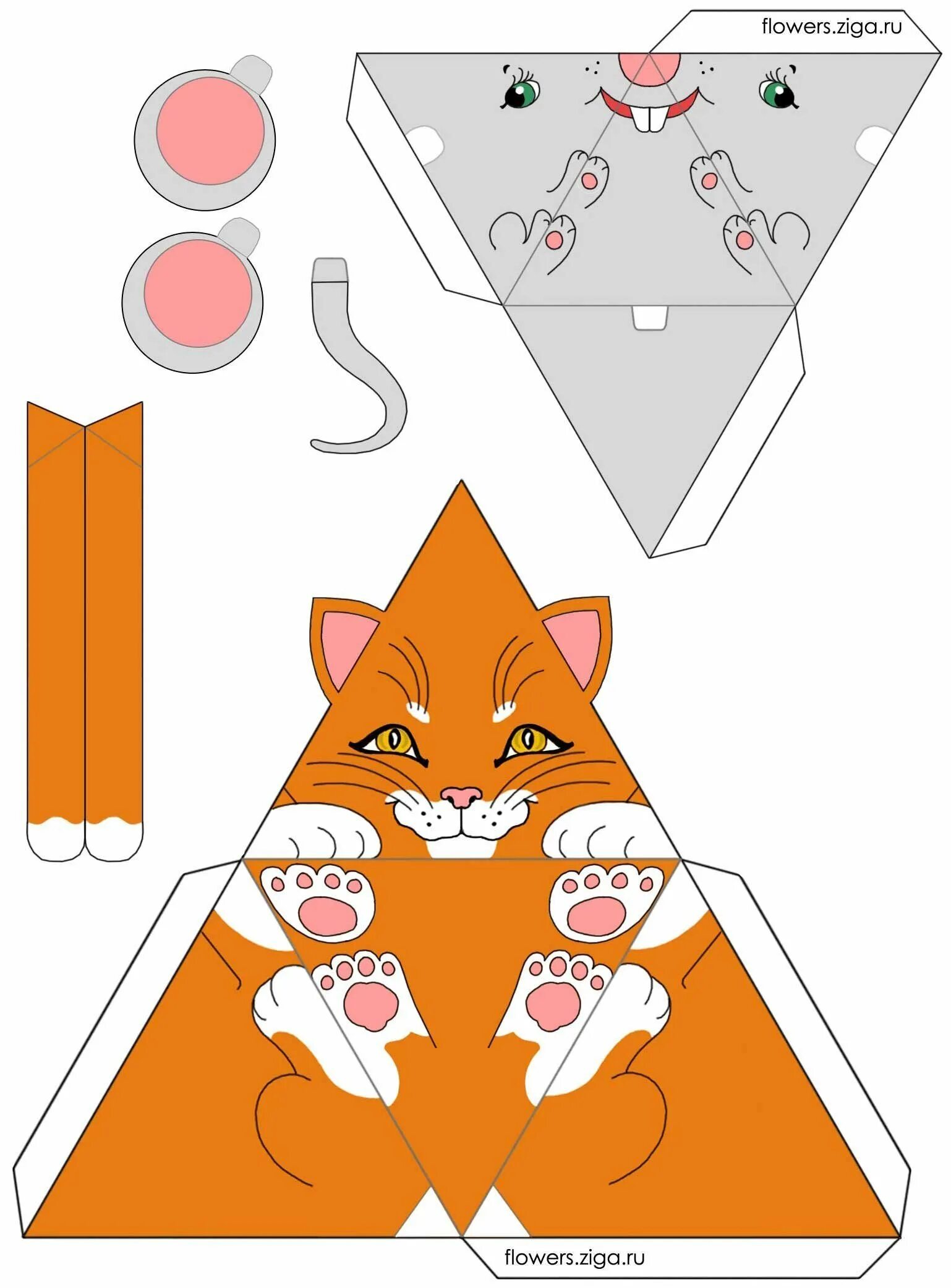 flowers.ziga.ru

flowers.ziga.ru