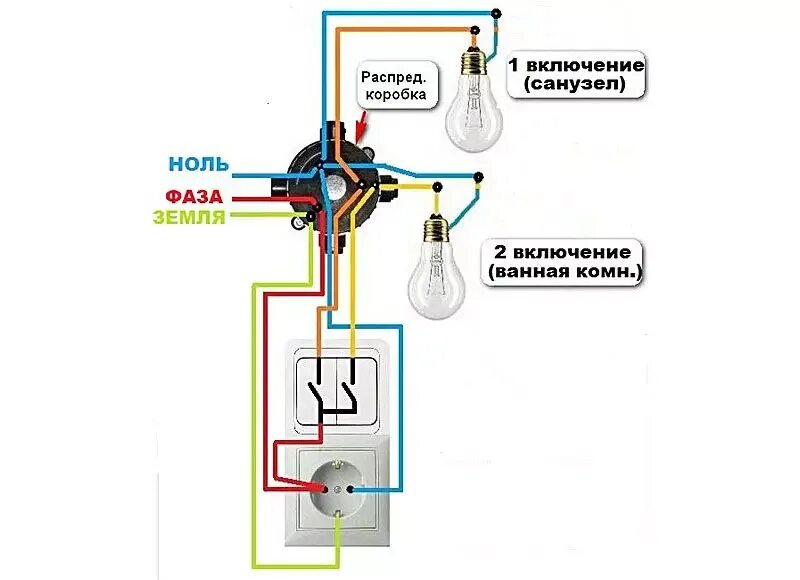 Распред. коробка

1 включение (санузел)

НОЛЬ
ФАЗА
ЗЕМЛЯ

2 включение (ванная комн.)