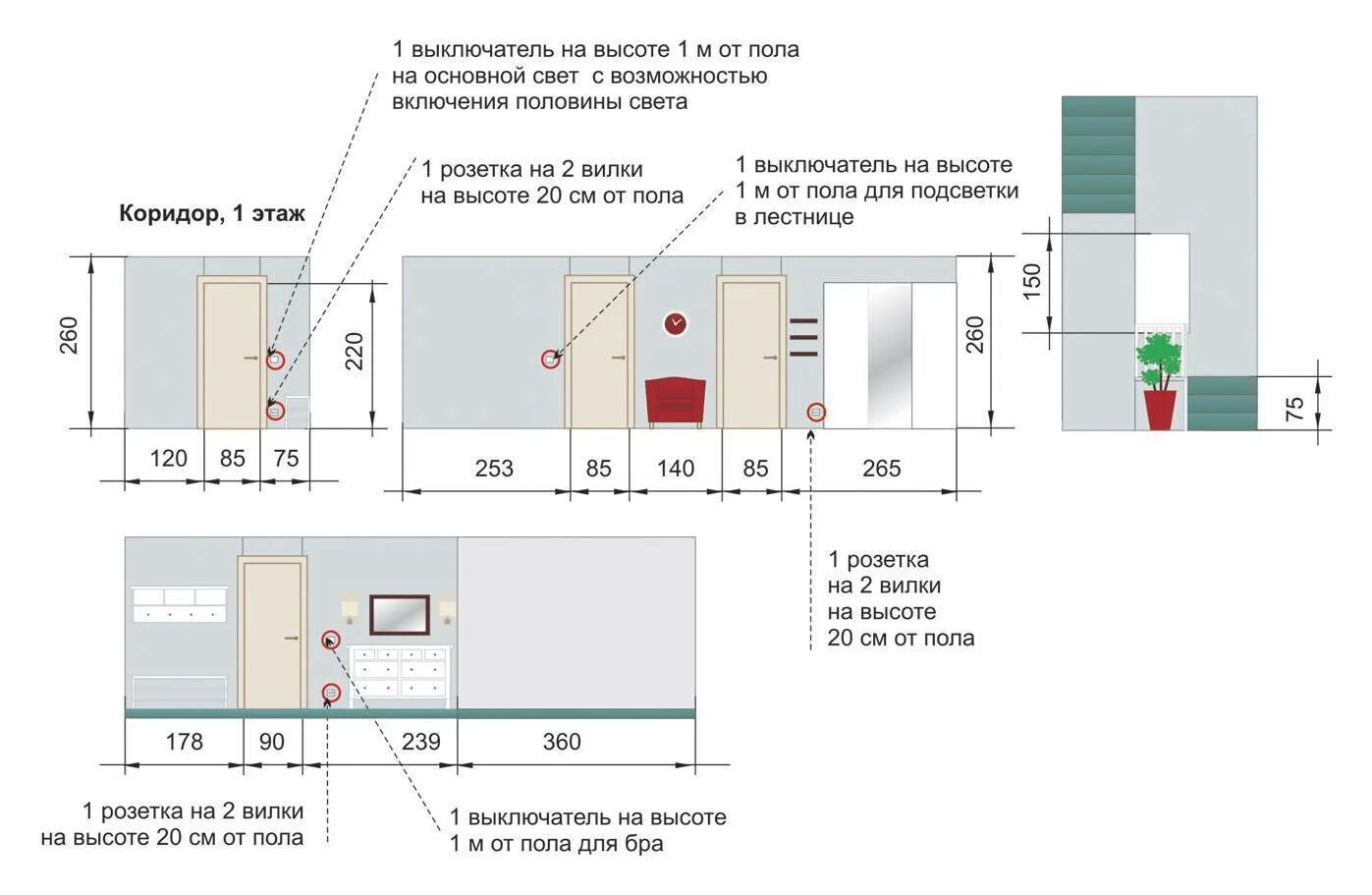 1 выключатель на высоте 1 м от пола на основной свет с возможностью включения половины света

1 розетка на 2 вилки на высоте 20 см от пола

1 выключатель на высоте 1 м от пола для подсветки в лестнице

Коридор, 1 этаж

260

220

120 85 75

253 85 140 85 265

260

150

75

1 розетка на 2 вилки на высоте 20 см от пола

178 90 239 360

1 розетка на 2 вилки на высоте 20 см от пола

1 выключатель на высоте 1 м от пола для бра