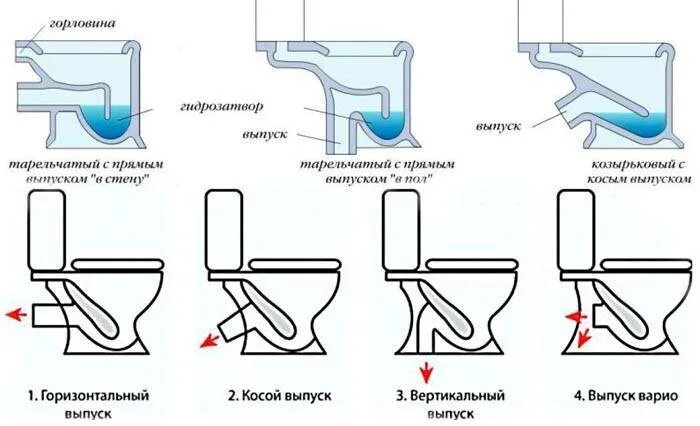 горловина

гидрозатвор

выпуск

выпуск

тарельчатый с прямым выпуском "в стену"

тарельчатый с прямым выпуском "в пол"

козырьковый с косым выпуском

1. Горизонтальный выпуск

2. Косой выпуск

3. Вертикальный выпуск

4. Выпуск варио