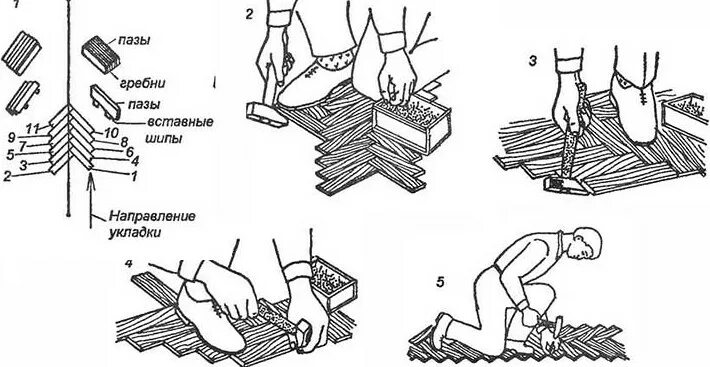 1

пазы

гребни

пазы

вставные шипы

11
9
7
5
3
2

10
8
6
4
1

Направление укладки

2

3

4

5