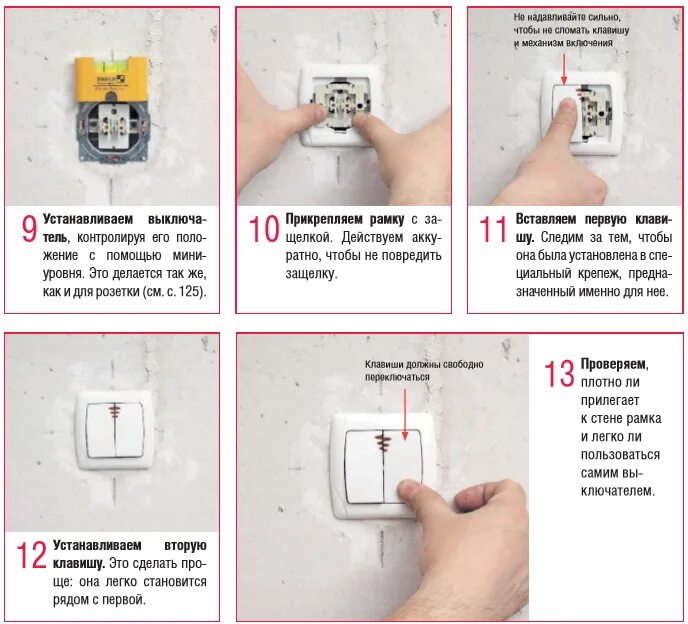 9 Устанавливаем выключатель, контролируя его положение с помощью миниуровня. Это делается так же, как и для розетки (см. с. 125).

10 Прикрепляем рамку с защелкой. Действуем аккуратно, чтобы не повредить защелку.

Не надавливайте сильно, чтобы не сломать клавишу и механизм включения

11 Вставляем первую клавишу. Следим за тем, чтобы она была установлена в специальный крепеж, предназначенный именно для нее.

12 Устанавливаем вторую клавишу. Это сделать проще: она легко становится рядом с первой.

Клавиши должны свободно переключаться

13 Проверяем, плотно ли прилегает к стене рамка и легко ли пользоваться самим выключателем.