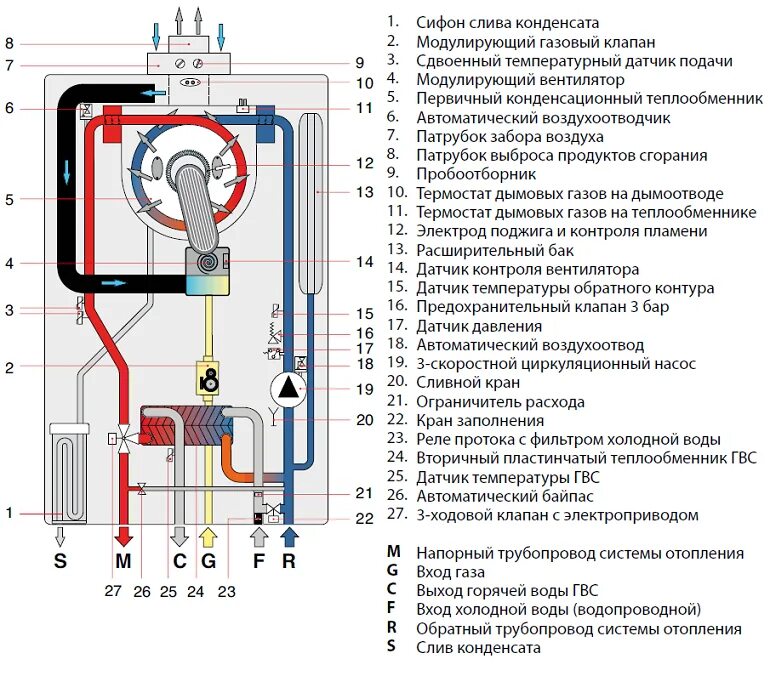 8
7
6
5
4
3
2
1
9
10
11
12
13
14
15
16
17
18
19
20
21
22
S M C G F R
27 26 25 24 23

1. Сифон слива конденсата
2. Модулирующий газовый клапан
3. Сдвоенный температурный датчик подачи
4. Модулирующий вентилятор
5. Первичный конденсационный теплообменник
6. Автоматический воздухоотводчик
7. Патрубок забора воздуха
8. Патрубок выброса продуктов сгорания
9. Пробоотборник
10. Термостат дымовых газов на дымоотводе
11. Термостат дымовых газов на теплообменнике
12. Электрод поджига и контроля пламени
13. Расширительный бак
14. Датчик контроля вентилятора
15. Датчик температуры обратного контура
16. Предохранительный клапан 3 бар
17. Датчик давления
18. Автоматический воздухоотвод
19. 3-скоростной циркуляционный насос
20. Сливной кран
21. Ограничитель расхода
22. Кран заполнения
23. Реле протока с фильтром холодной воды
24. Вторичный пластинчатый теплообменник ГВС
25. Датчик температуры ГВС
26. Автоматический байпас
27. 3-ходовой клапан с электроприводом

M Напорный трубопровод системы отопления
G Вход газа
C Выход горячей воды ГВС
F Вход холодной воды (водопроводной)
R Обратный трубопровод системы отопления
S Слив конденсата