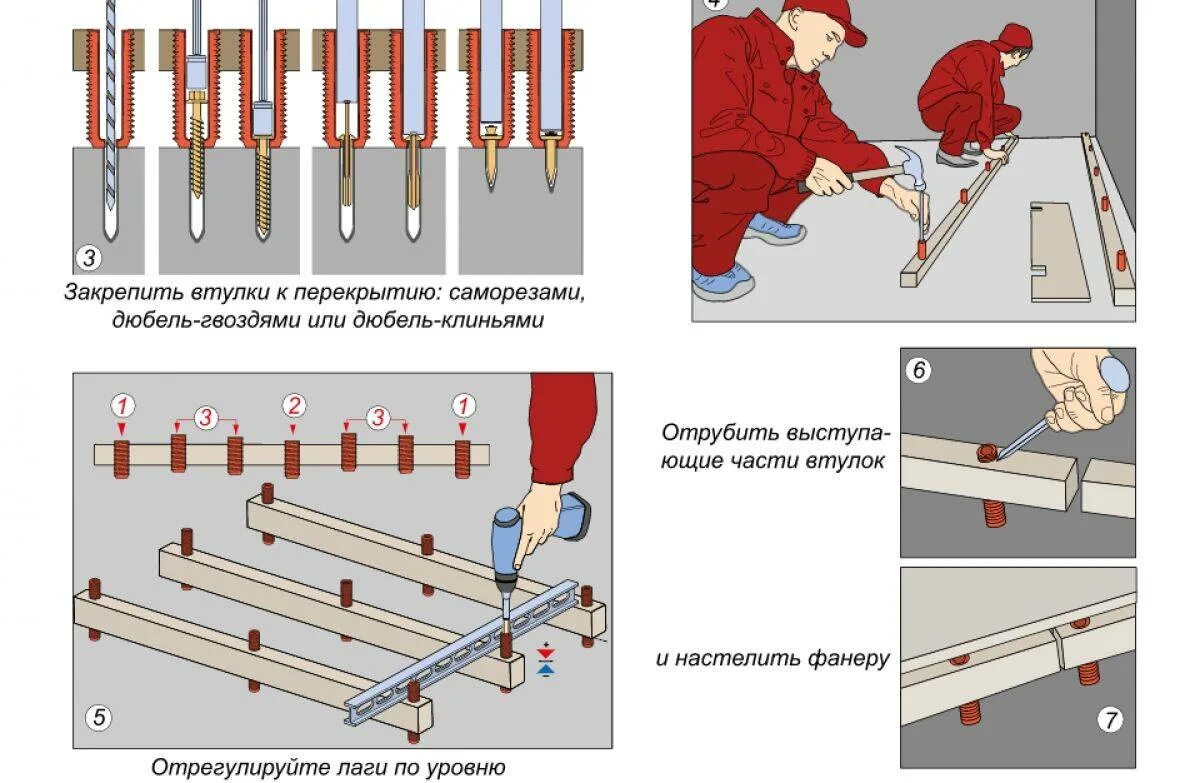 3

Закрепить втулки к перекрытию: саморезами, дюбель-гвоздями или дюбель-клиньями

4

1 3 2 3 1

5

Отрегулируйте лаги по уровню

6

Отрубить выступающие части втулок

и настелить фанеру

7