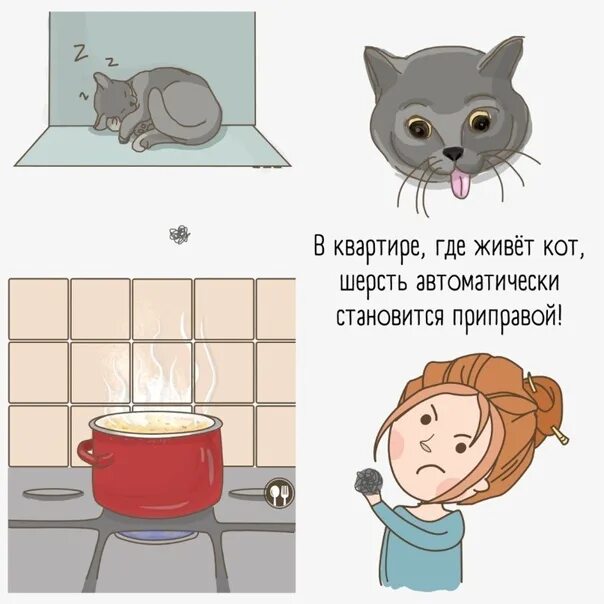 Z z z

В квартире, где живёт кот, шерсть автоматически становится приправой!