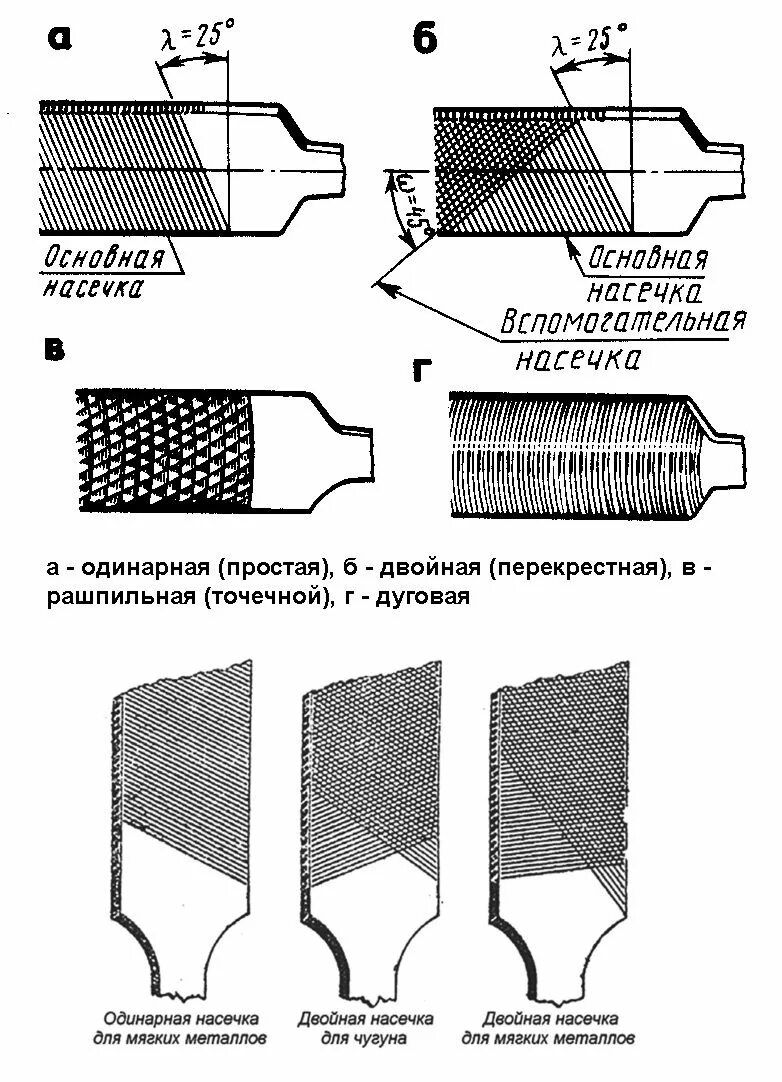 а

$\lambda = 25°$

Основная насечка

б

$\lambda = 25°$

$\omega = 45°$

Основная насечка

Вспомогательная насечка

в

г

а - одинарная (простая), б - двойная (перекрестная), в - рашпильная (точечной), г - дуговая

Одинарная насечка для мягких металлов

Двойная насечка для чугуна

Двойная насечка для мягких металлов