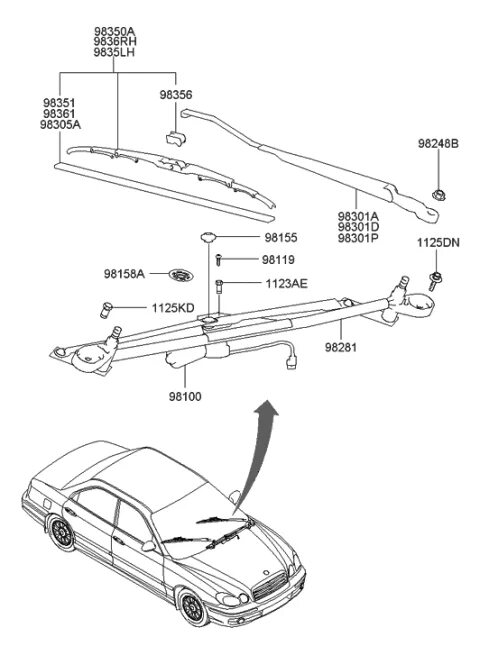 98350A
9836RH
9835LH

98351
98361
98305A

98356

98248B

98301A
98301D
98301P

98155

98119

98158A

1123AE

1125DN

1125KD

98281

98100