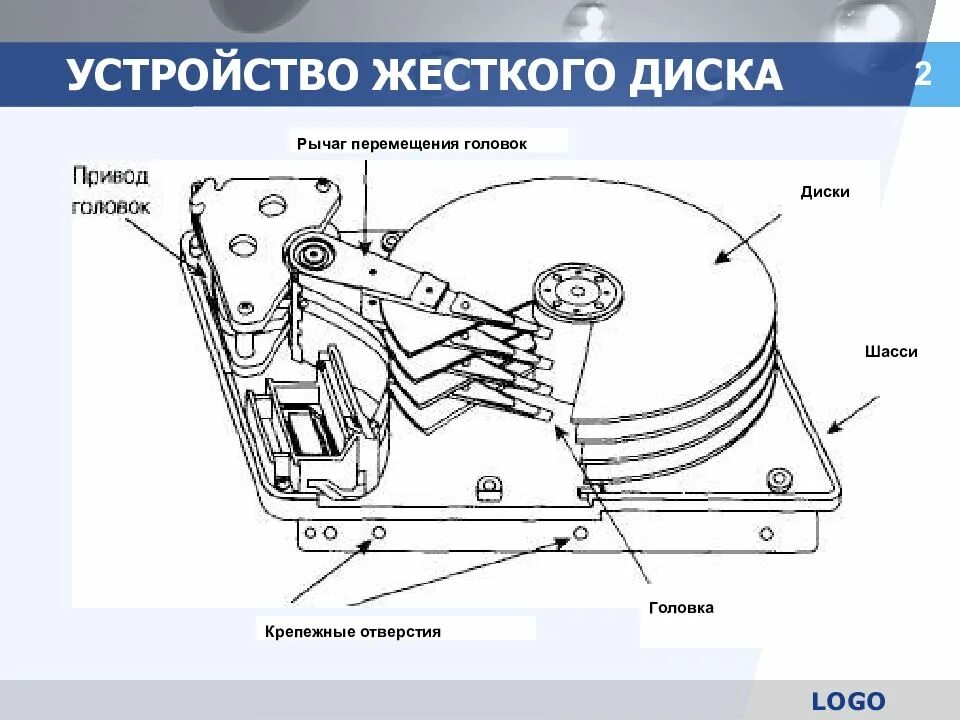 УСТРОЙСТВО ЖЕСТКОГО ДИСКА

2

Рычаг перемещения головок

Привод головок

Диски

Шасси

Головка

Крепежные отверстия

LOGO