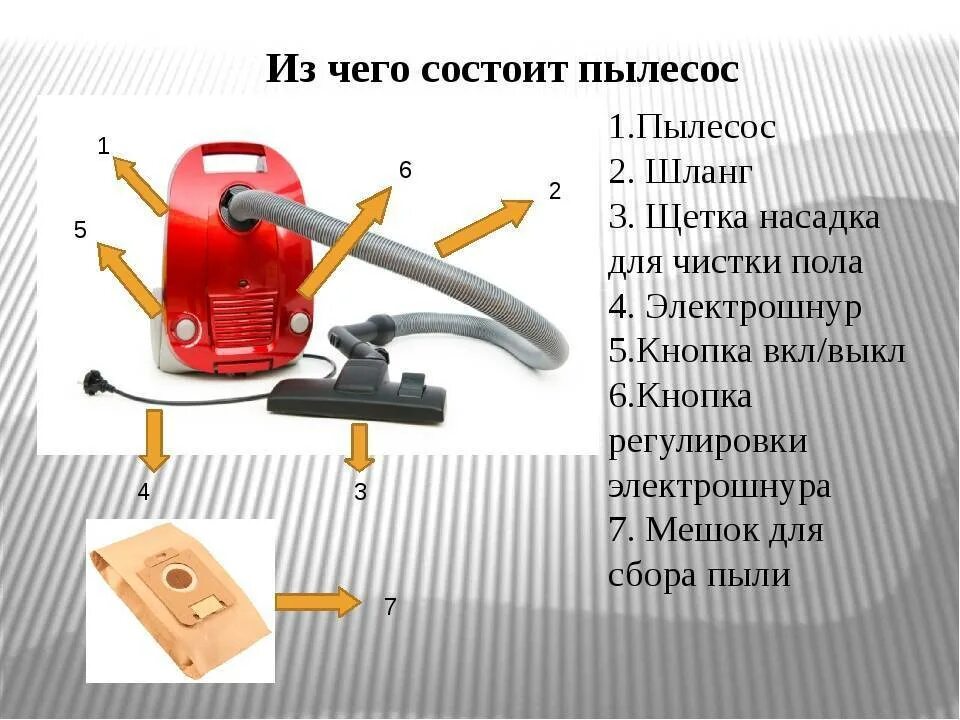 Из чего состоит пылесос

1
6
2
5
4
3
7

1.Пылесос
2. Шланг
3. Щетка насадка для чистки пола
4. Электрошнур
5.Кнопка вкл/выкл
6.Кнопка регулировки электрошнура
7. Мешок для сбора пыли