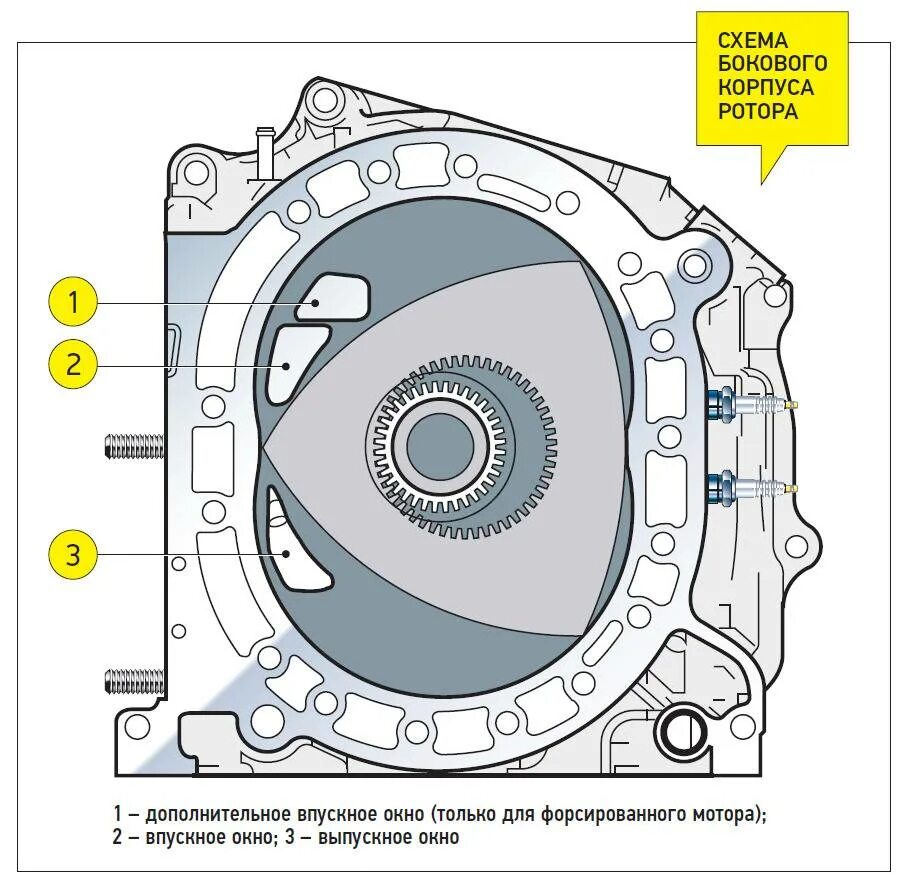 СХЕМА БОКОВОГО КОРПУСА РОТОРА

1

2

3

1 – дополнительное впускное окно (только для форсированного мотора); 2 – впускное окно; 3 – выпускное окно