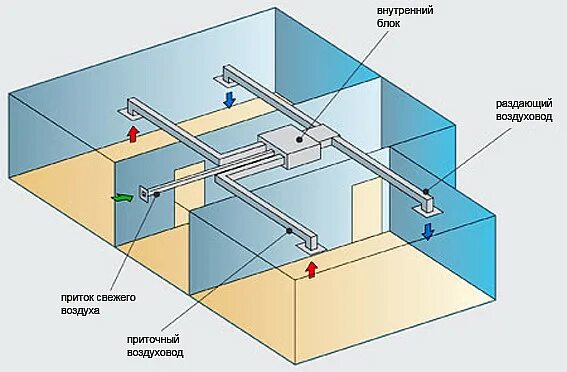 внутренний блок

раздающий воздуховод

приток свежего воздуха

приточный воздуховод