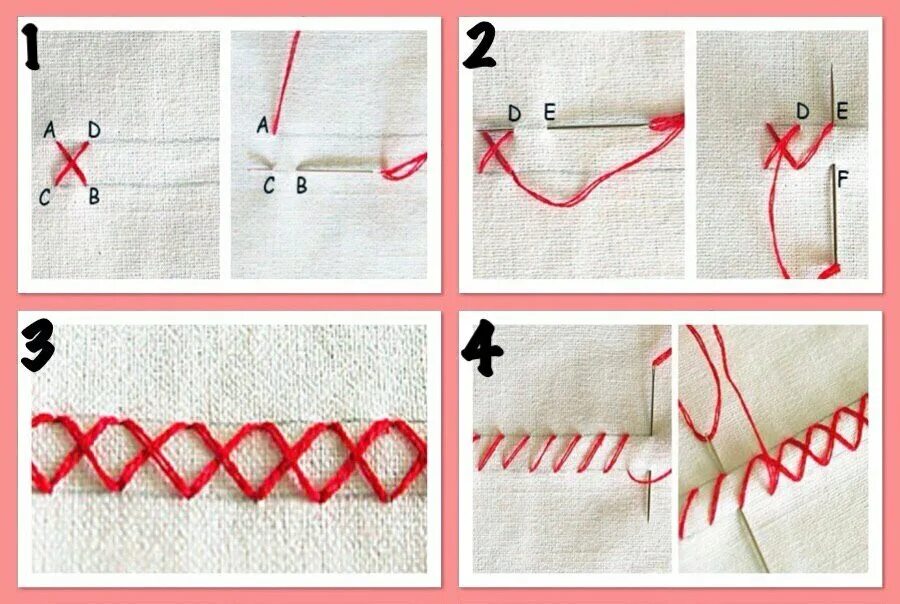 1

A D
C B

A
C B

2

D E

D E
F

3

4