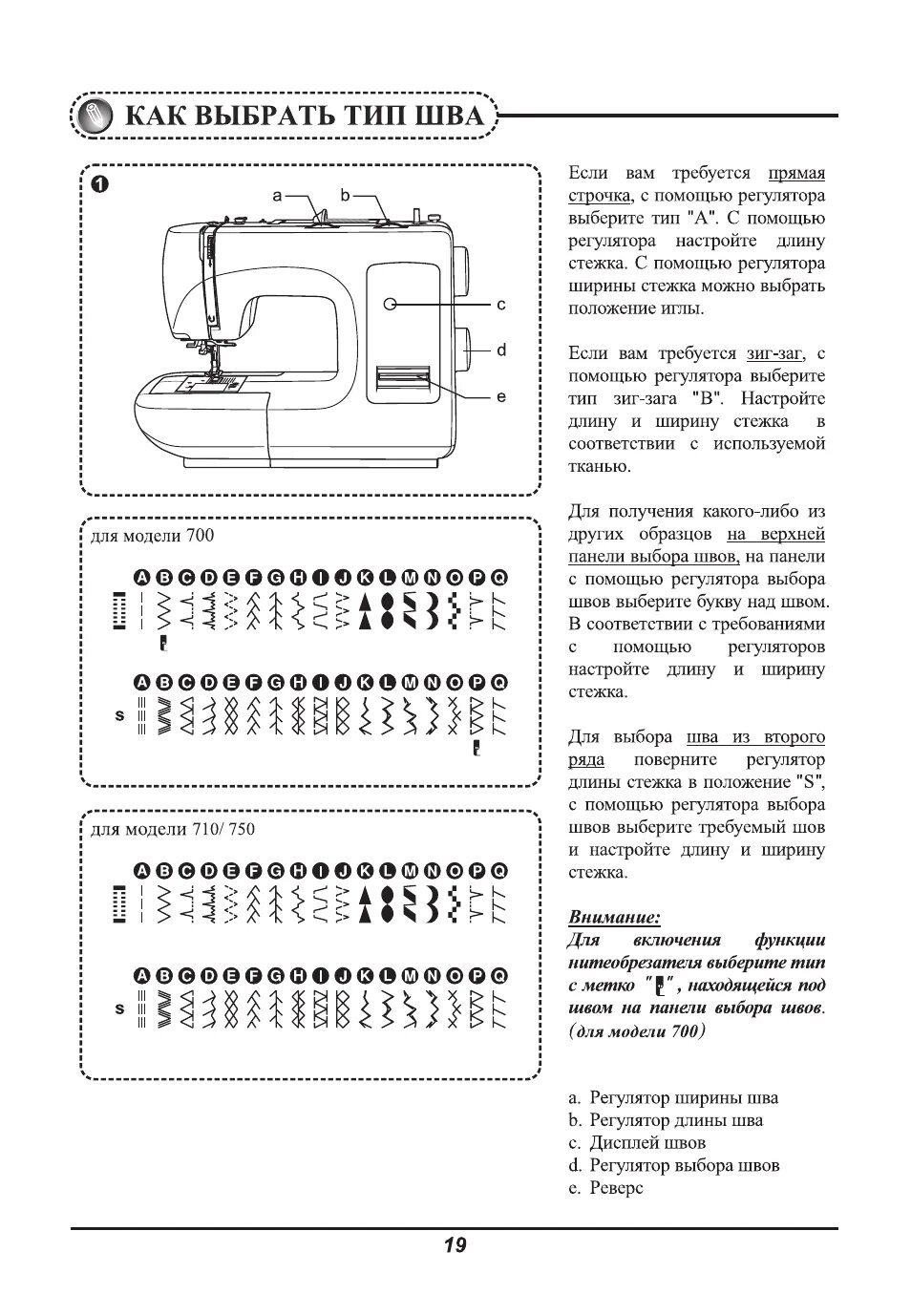 КАК ВЫБРАТЬ ТИП ШВА

1

a b c d e

для модели 700

A B C D E F G H I J K L M N O P Q

A B C D E F G H I J K L M N O P Q

S

для модели 710/ 750

A B C D E F G H I J K L M N O P Q

A B C D E F G H I J K L M N O P Q

S

Если вам требуется прямая строчка, с помощью регулятора выберите тип "А". С помощью регулятора настройте длину стежка. С помощью регулятора ширины стежка можно выбрать положение иглы.

Если вам требуется зиг-заг, с помощью регулятора выберите тип зиг-зага "В". Настройте длину и ширину стежка в соответствии с используемой тканью.

Для получения какого-либо из других образцов на верхней панели выбора швов, на панели с помощью регулятора выбора швов выберите букву над швом. В соответствии с требованиями с помощью регуляторов настройте длину и ширину стежка.

Для выбора шва из второго ряда поверните регулятор длины стежка в положение "S", с помощью регулятора выбора швов выберите требуемый шов и настройте длину и ширину стежка.

Внимание:
Для включения функции нитеобрезателя выберите тип с метко " ", находящейся под швом на панели выбора швов. (для модели 700)

a. Регулятор ширины шва
b. Регулятор длины шва
c. Дисплей швов
d. Регулятор выбора швов
e. Реверс

19