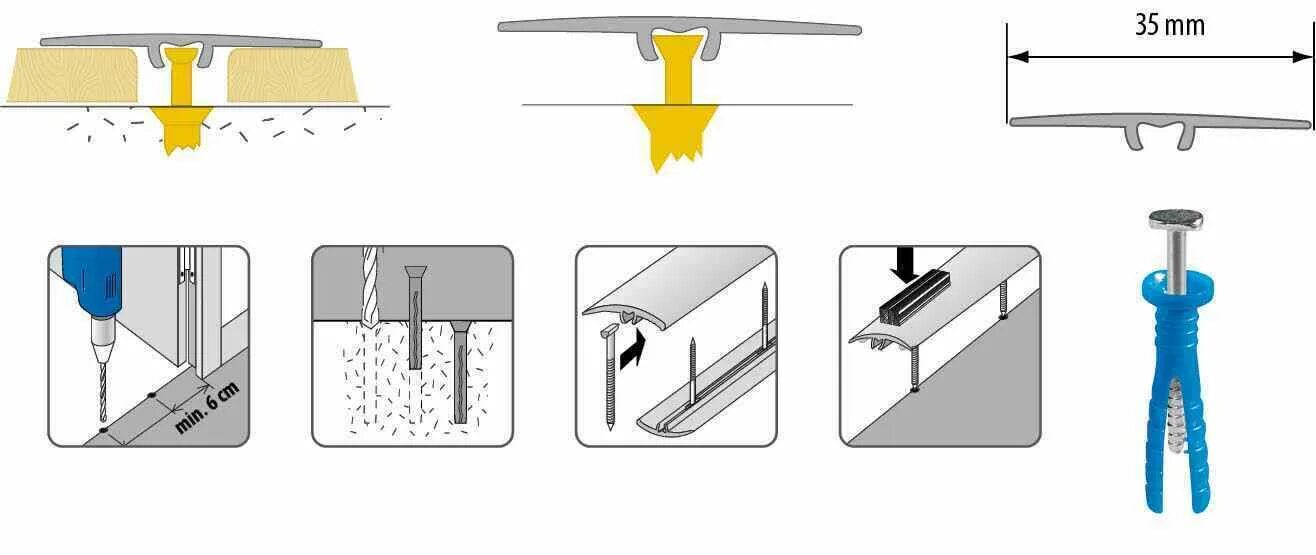 35 mm

min. 6 cm