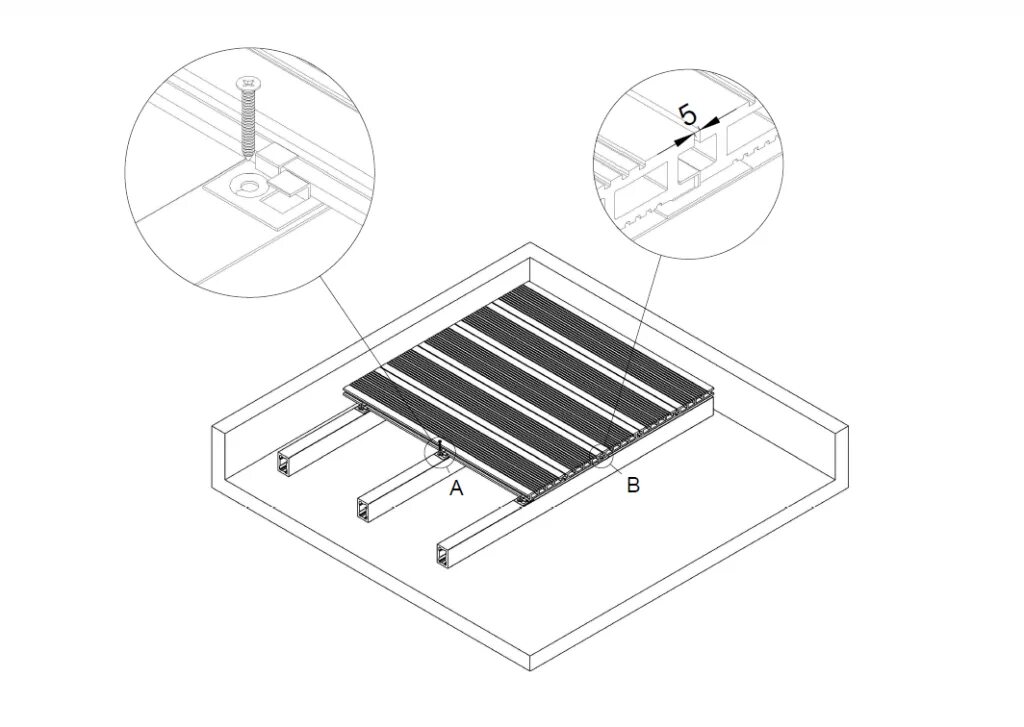 5

A

B