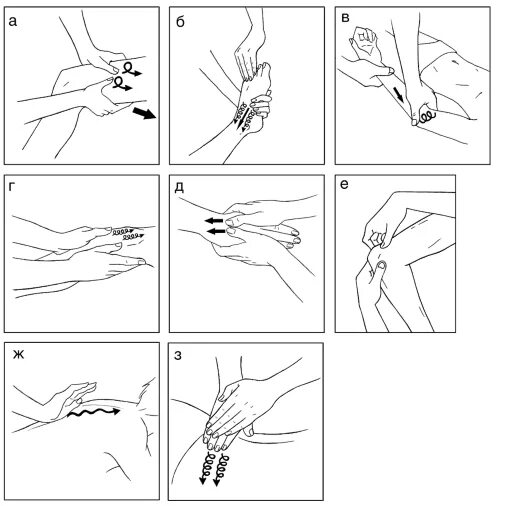 а

б

в

г

д

е

ж

з