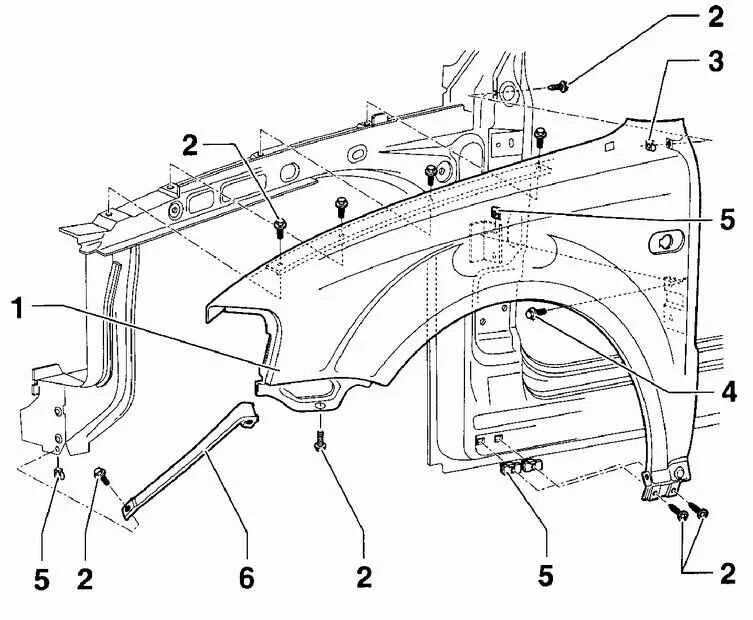 2
3
2
5
1
4
5
2
6
2
5
2