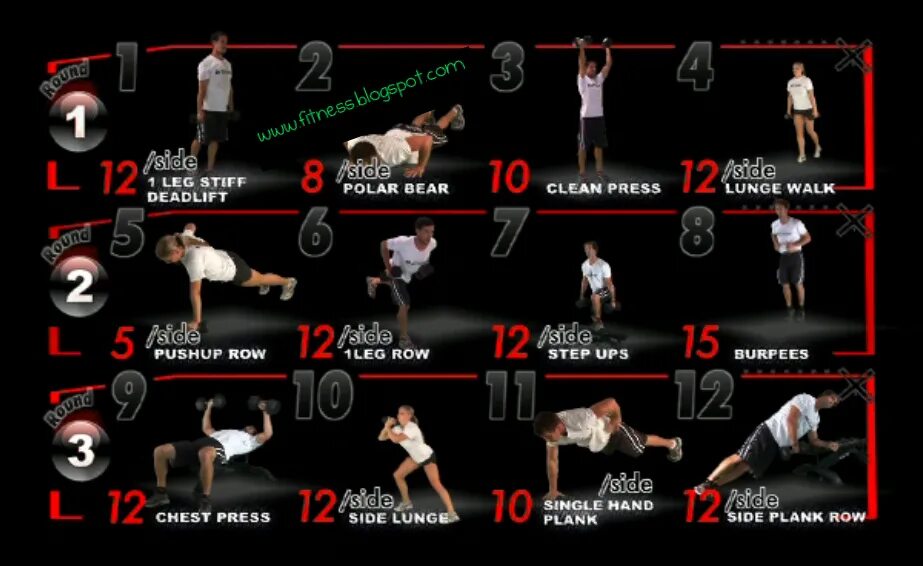 Round 1

1
12 /side
1 LEG STIFF DEADLIFT

2
www.fitness.blogspot.com
8 /side
POLAR BEAR

3
10
CLEAN PRESS

4
12 /side
LUNGE WALK

Round 2

5
5 /side
PUSHUP ROW

6
12 /side
1LEG ROW

7
12 /side
STEP UPS

8
15
BURPEES

Round 3

9
12
CHEST PRESS

10
12 /side
SIDE LUNGE

11
10 /side
SINGLE HAND PLANK

12
12 /side
SIDE PLANK ROW