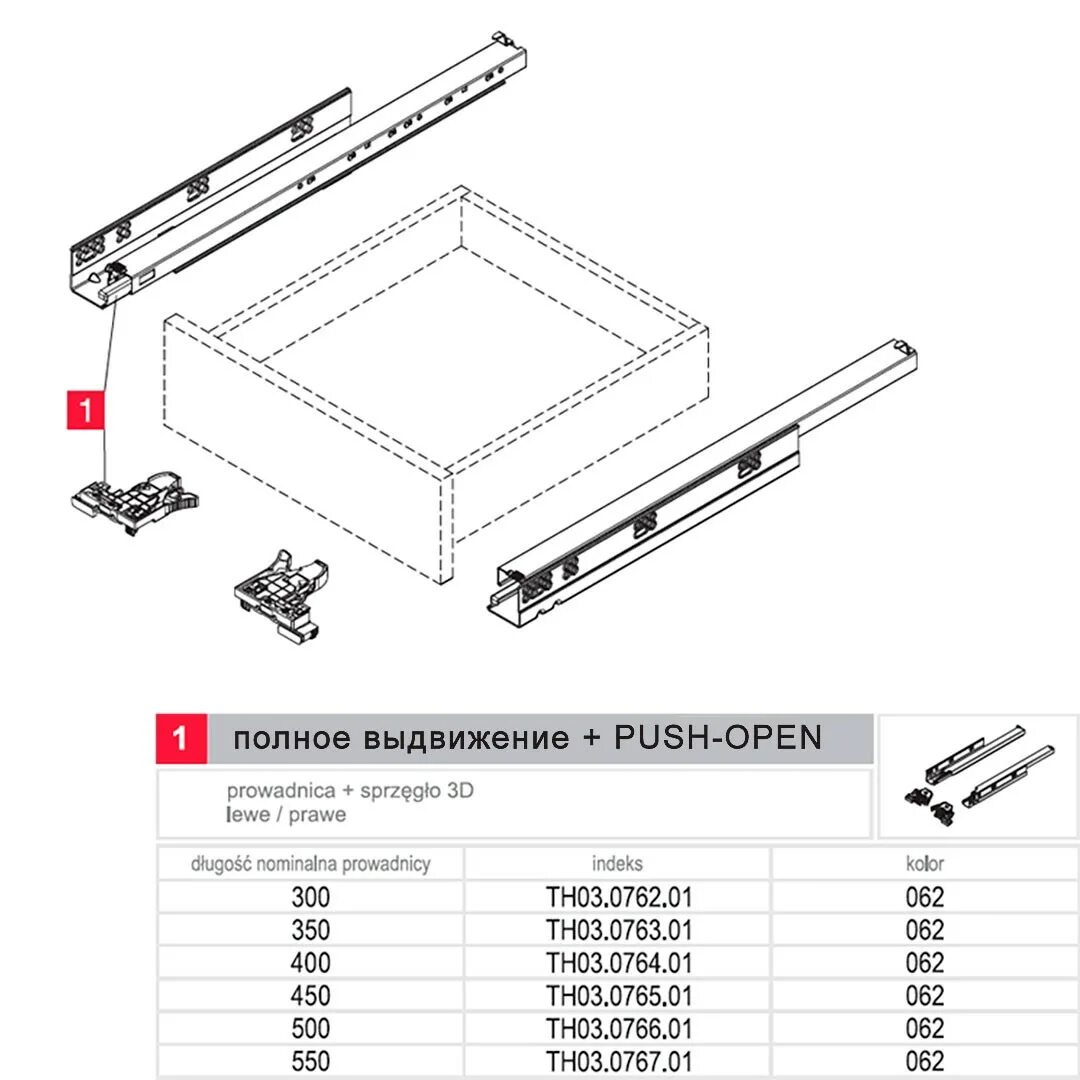 1

1 полное выдвижение + PUSH-OPEN

prowadnica + sprzęgło 3D
lewe / prawe

| długość nominalna prowadnicy | indeks | kolor |
|---|---|---|
| 300 | TH03.0762.01 | 062 |
| 350 | TH03.0763.01 | 062 |
| 400 | TH03.0764.01 | 062 |
| 450 | TH03.0765.01 | 062 |
| 500 | TH03.0766.01 | 062 |
| 550 | TH03.0767.01 | 062 |