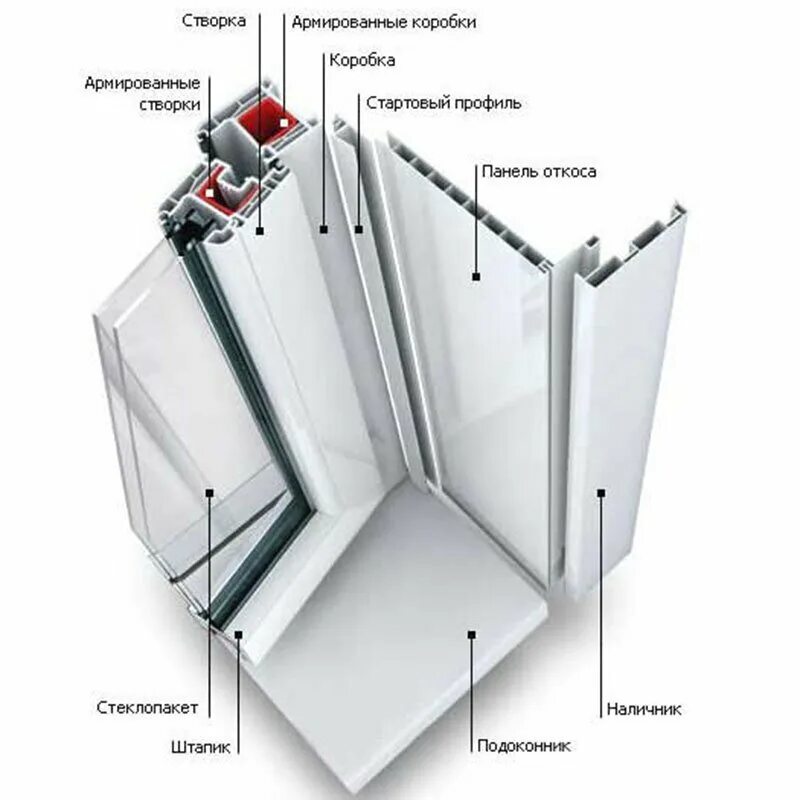 Створка
Армированные коробки
Коробка
Армированные створки
Стартовый профиль
Панель откоса
Стеклопакет
Штапик
Подоконник
Наличник