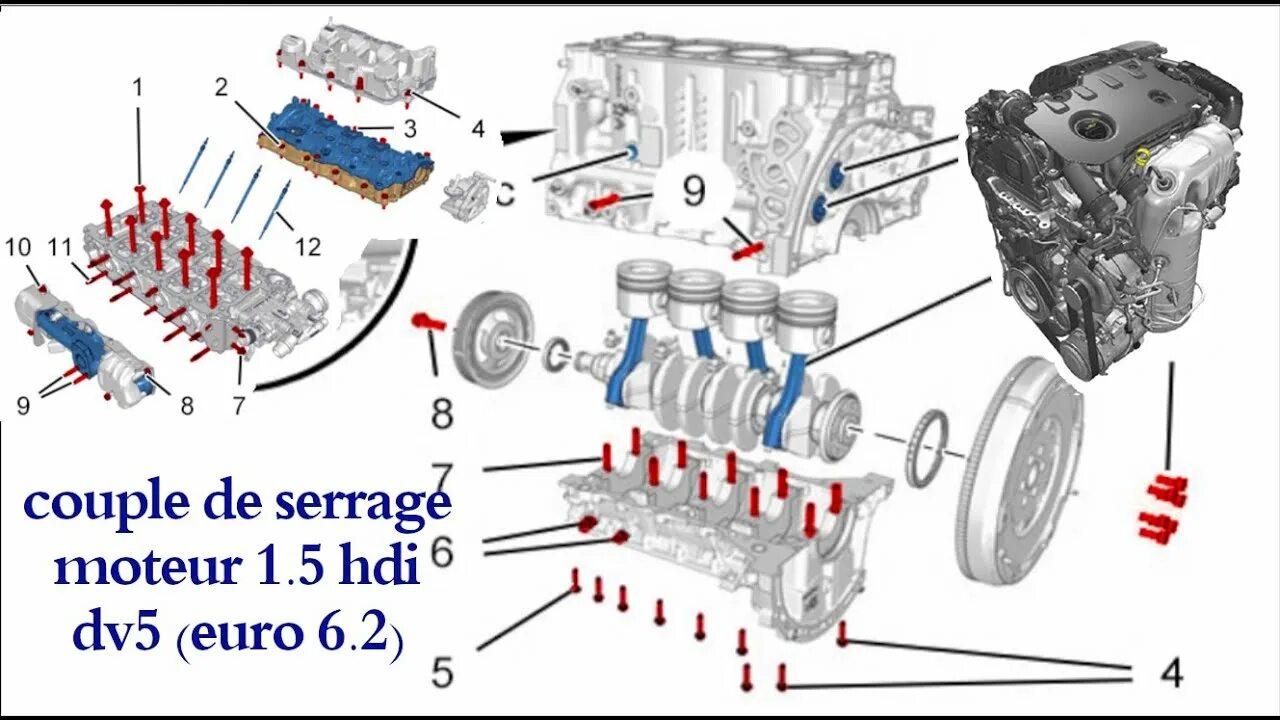 1
2
3
4
10
11
12
9
8
7
9
8
7
6
5
4
couple de serrage moteur 1.5 hdi dv5 (euro 6.2)