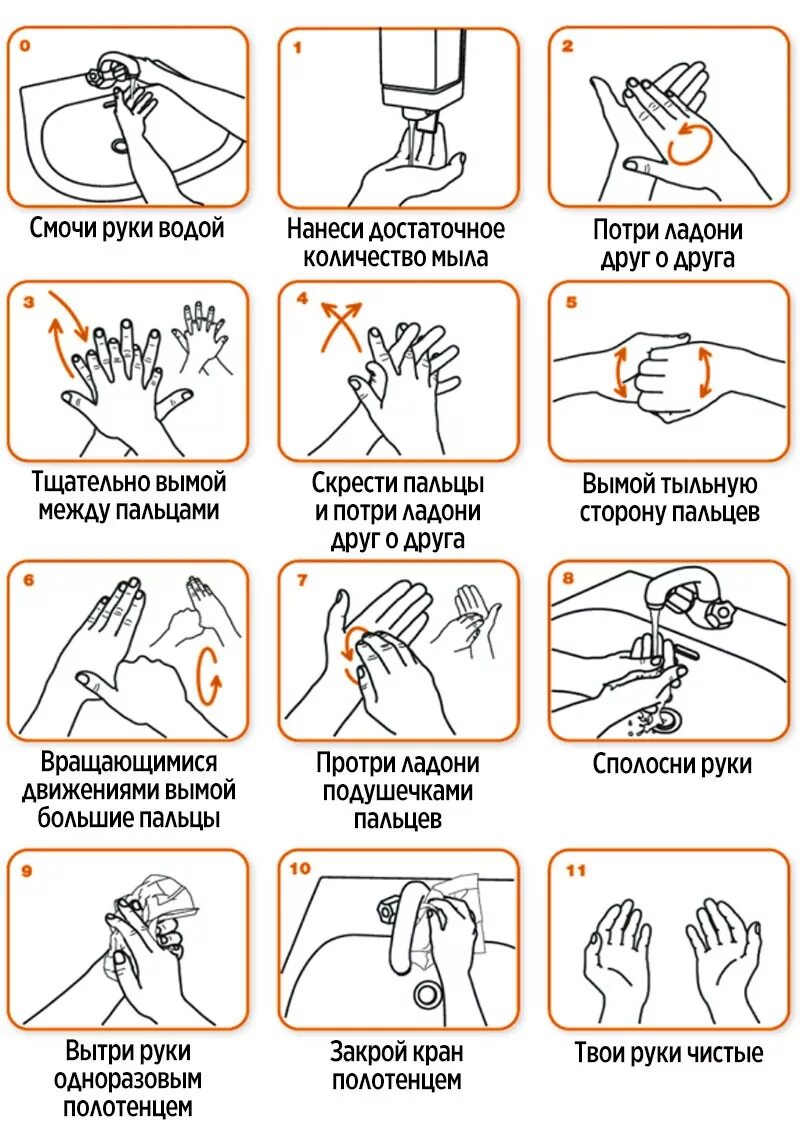 0
Смочи руки водой

1
Нанеси достаточное количество мыла

2
Потри ладони друг о друга

3
Тщательно вымой между пальцами

4
Скрести пальцы и потри ладони друг о друга

5
Вымой тыльную сторону пальцев

6
Вращающимися движениями вымой большие пальцы

7
Протри ладони подушечками пальцев

8
Сполосни руки

9
Вытри руки одноразовым полотенцем

10
Закрой кран полотенцем

11
Твои руки чистые