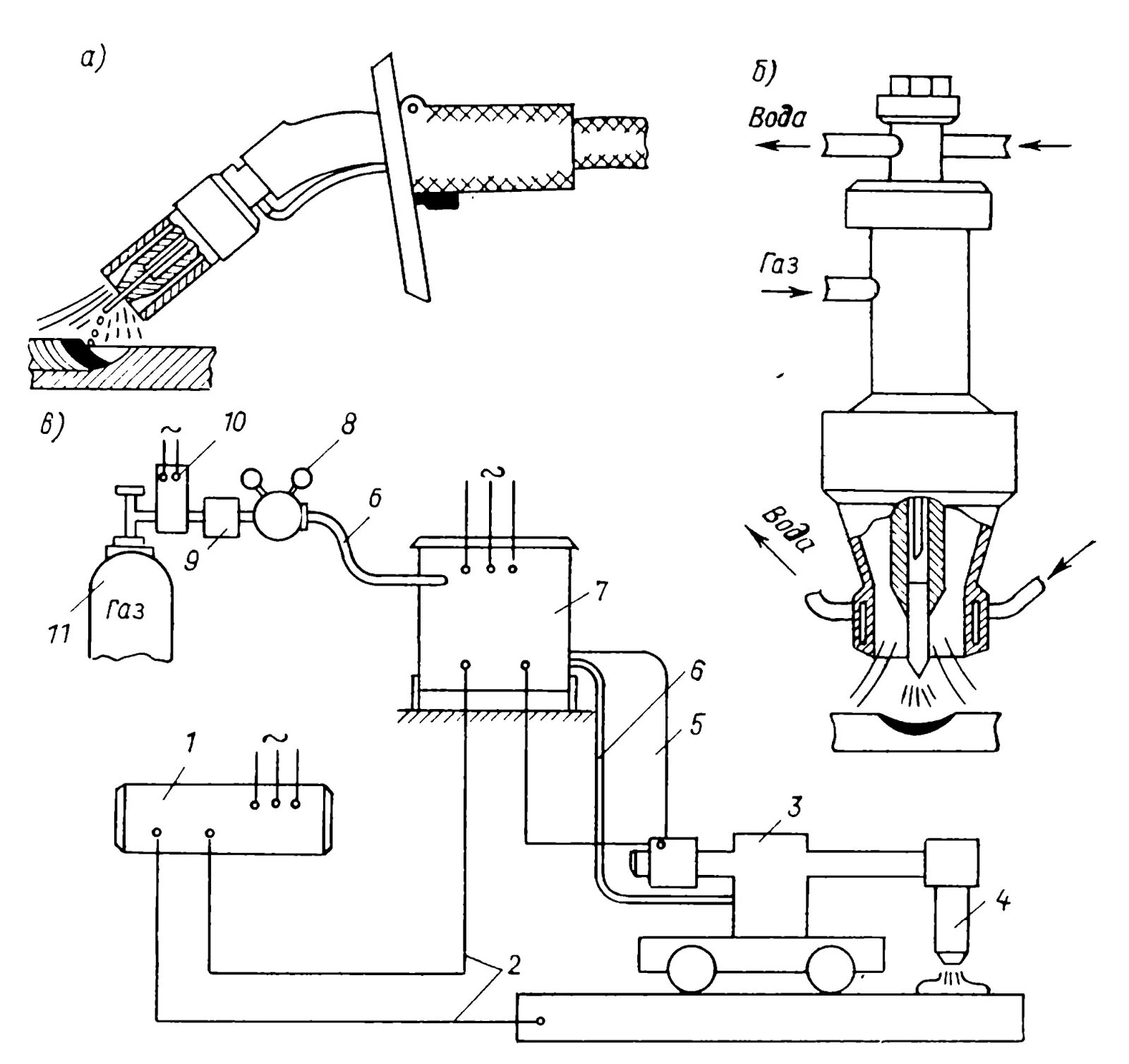 а)

б)

Вода

Газ

Вода

в)

~

10

8

6

9

11

Газ

~

7

6

5

1

~

3

4

2