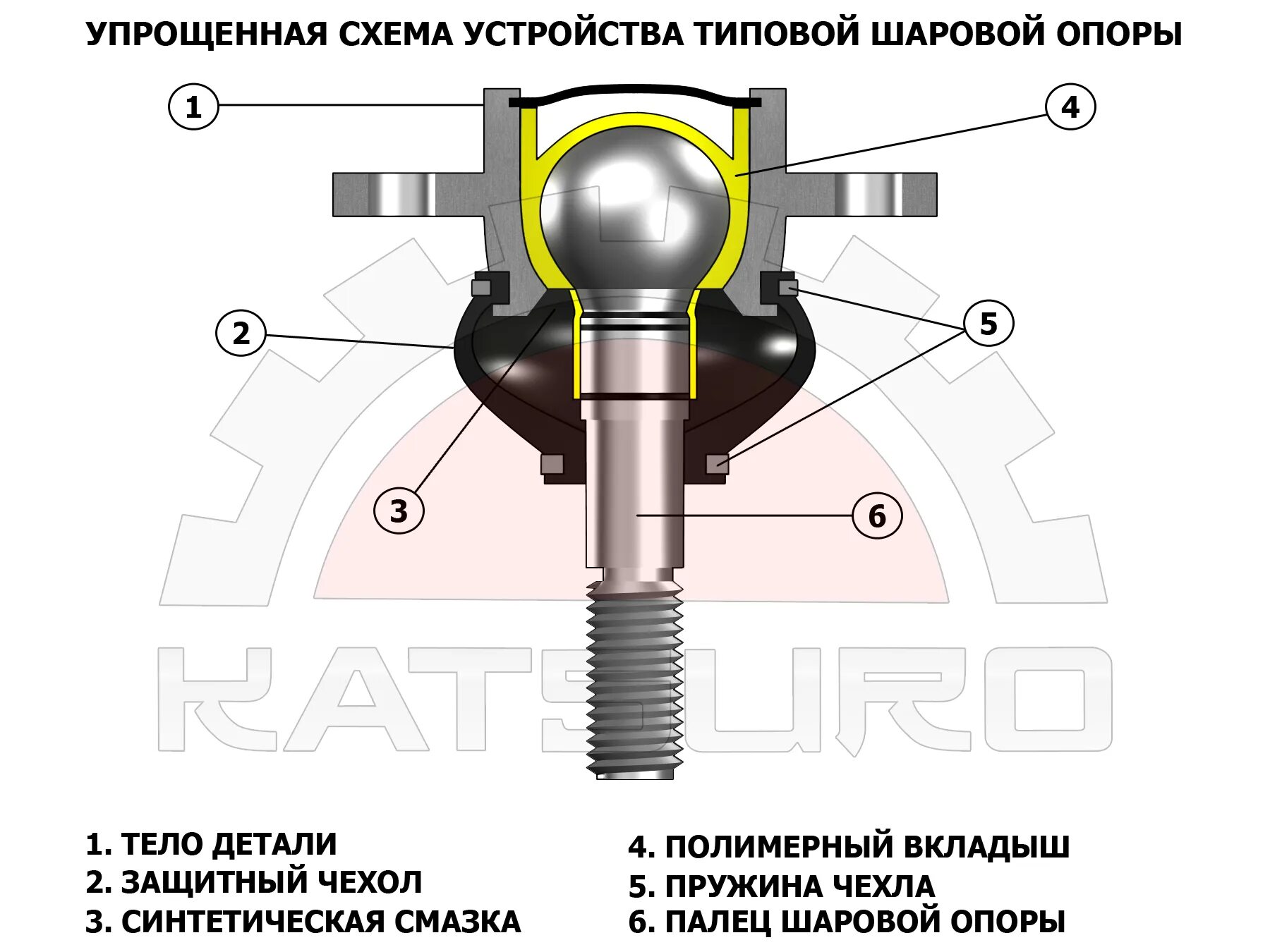 УПРОЩЕННАЯ СХЕМА УСТРОЙСТВА ТИПОВОЙ ШАРОВОЙ ОПОРЫ

1

4

2

5

3

6

KATSURO

1. ТЕЛО ДЕТАЛИ
2. ЗАЩИТНЫЙ ЧЕХОЛ
3. СИНТЕТИЧЕСКАЯ СМАЗКА

4. ПОЛИМЕРНЫЙ ВКЛАДЫШ
5. ПРУЖИНА ЧЕХЛА
6. ПАЛЕЦ ШАРОВОЙ ОПОРЫ