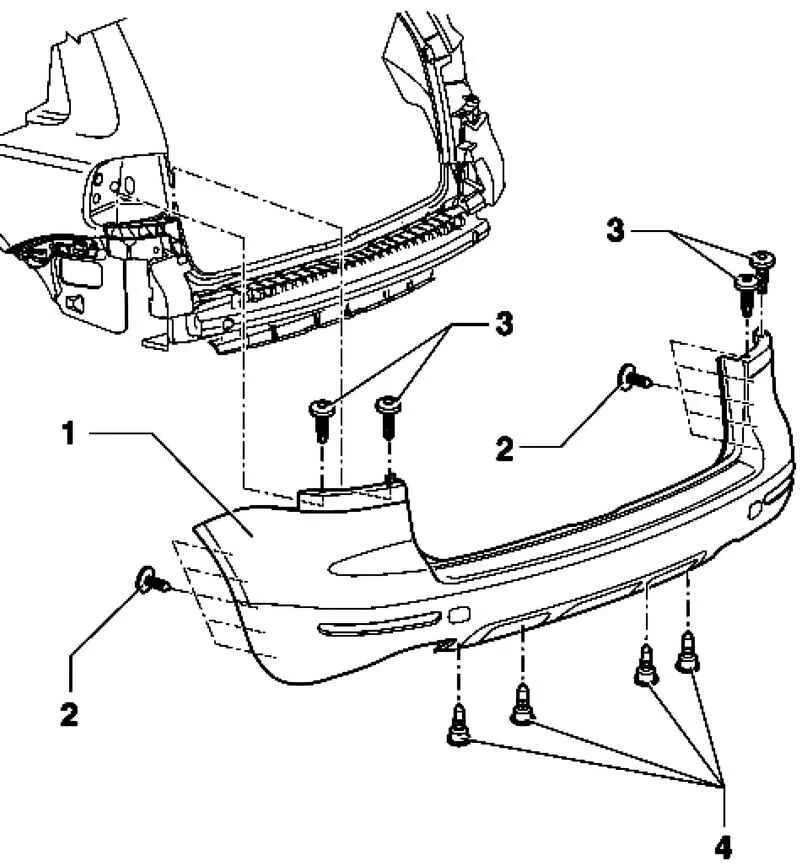 3
3
1
2
2
4