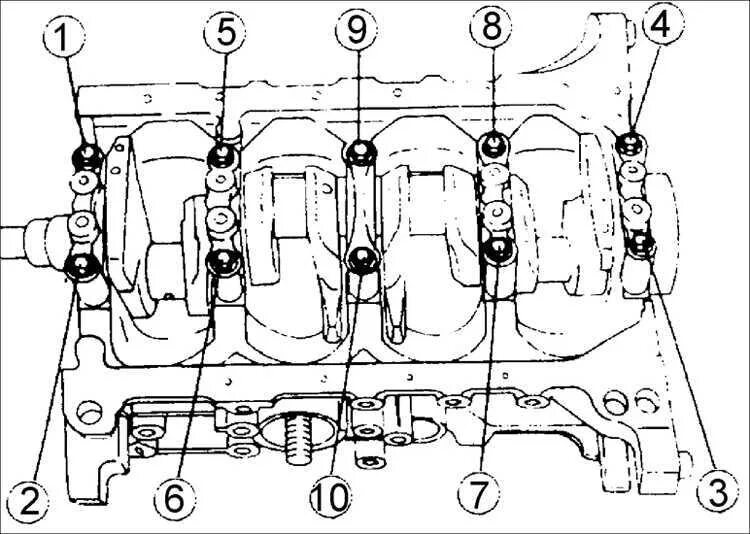 1
5
9
8
4
2
6
10
7
3