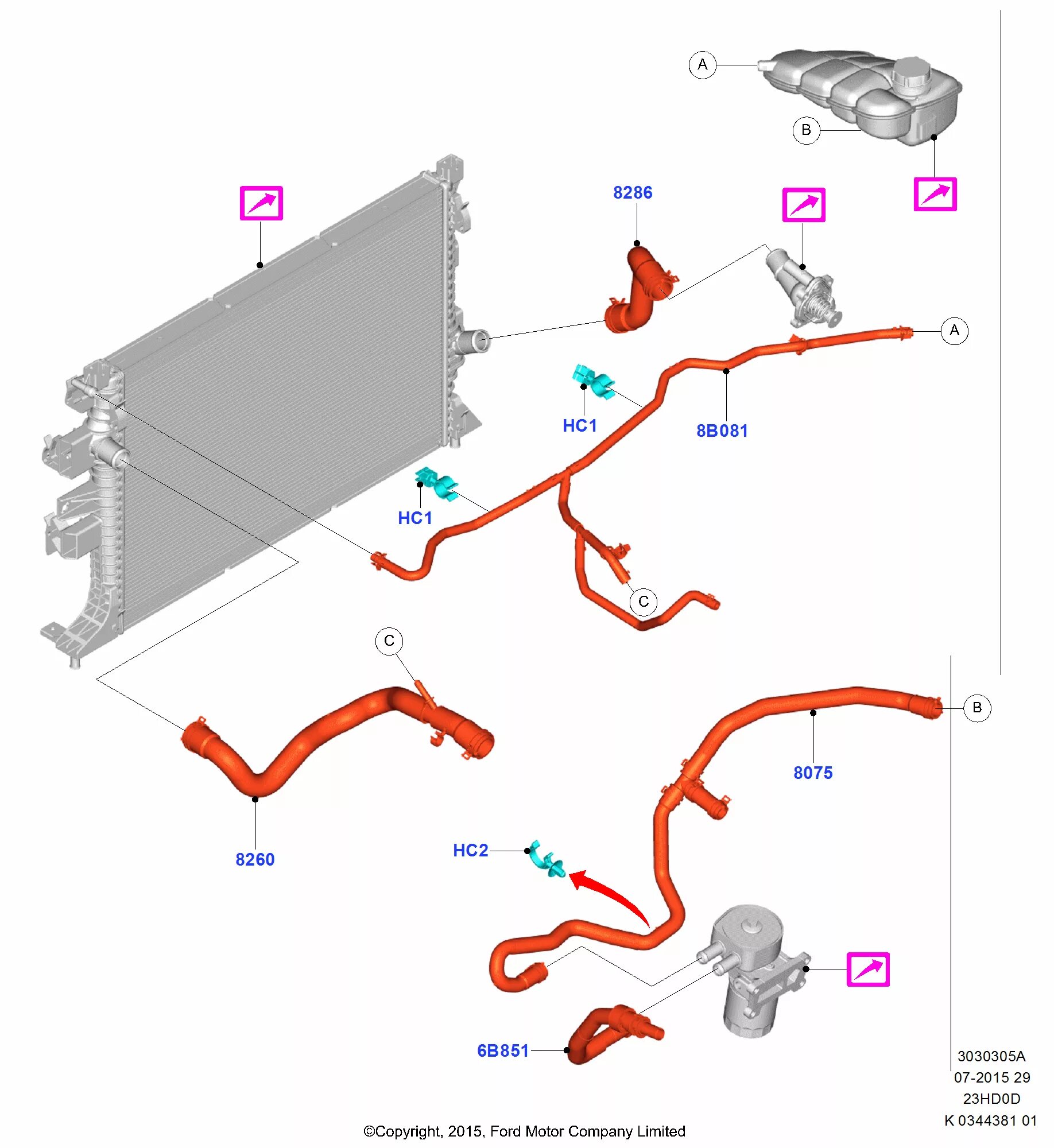 A

B

8286

A

HC1

8B081

HC1

C

C

B

8075

8260

HC2

6B851

3030305A
07-2015 29
23HD0D
K 0344381 01

©Copyright, 2015, Ford Motor Company Limited