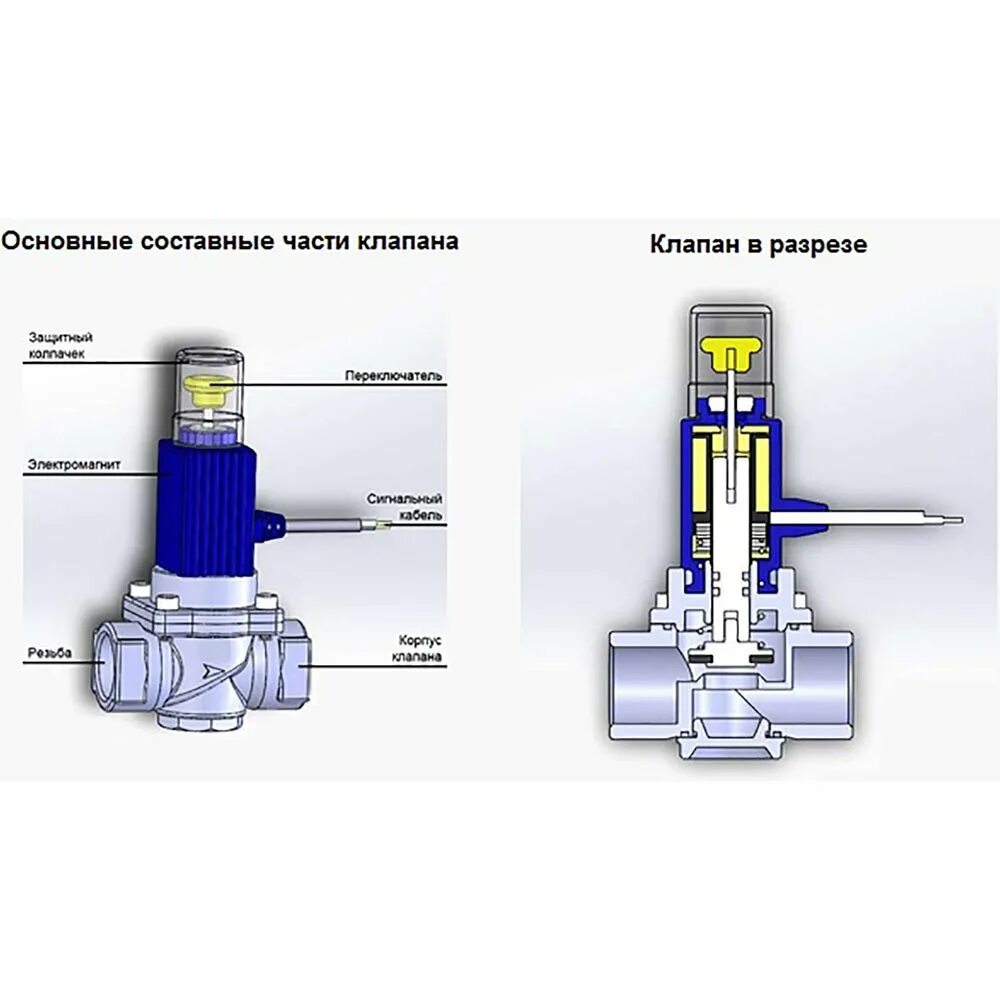 Основные составные части клапана

Защитный колпачек

Переключатель

Электромагнит

Сигнальный кабель

Резьба

Корпус клапана

Клапан в разрезе