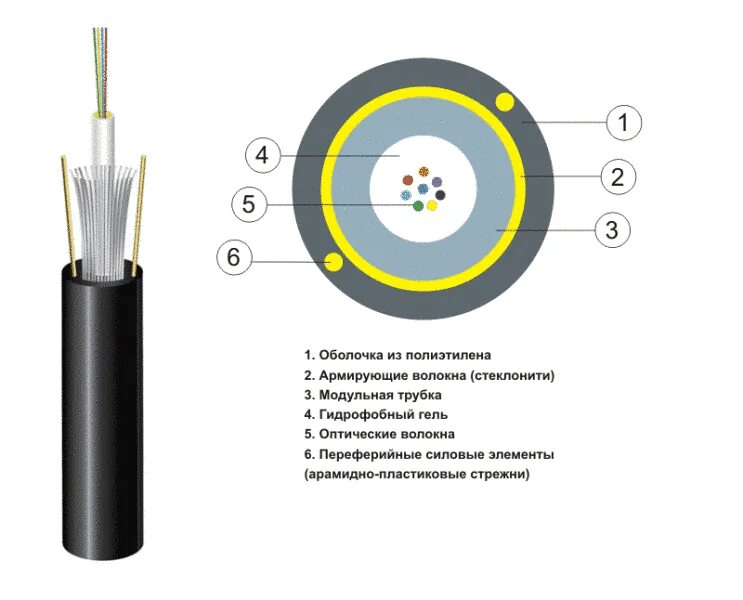 4
5
6
1
2
3

1. Оболочка из полиэтилена
2. Армирующие волокна (стеклонити)
3. Модульная трубка
4. Гидрофобный гель
5. Оптические волокна
6. Переферийные силовые элементы (арамидно-пластиковые стрежни)