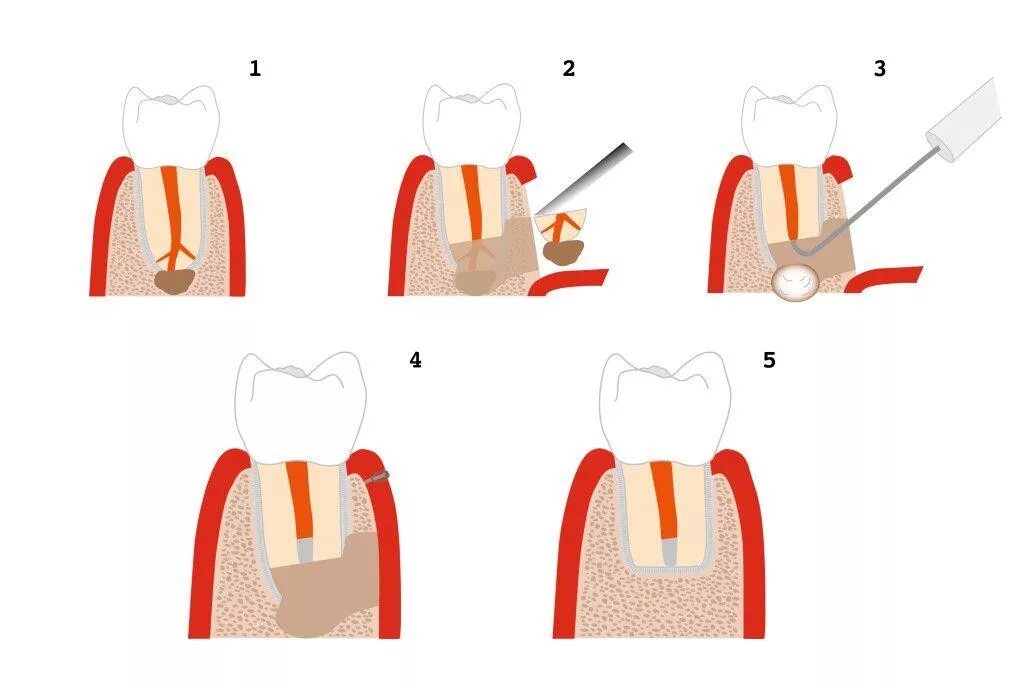 1

2

3

4

5