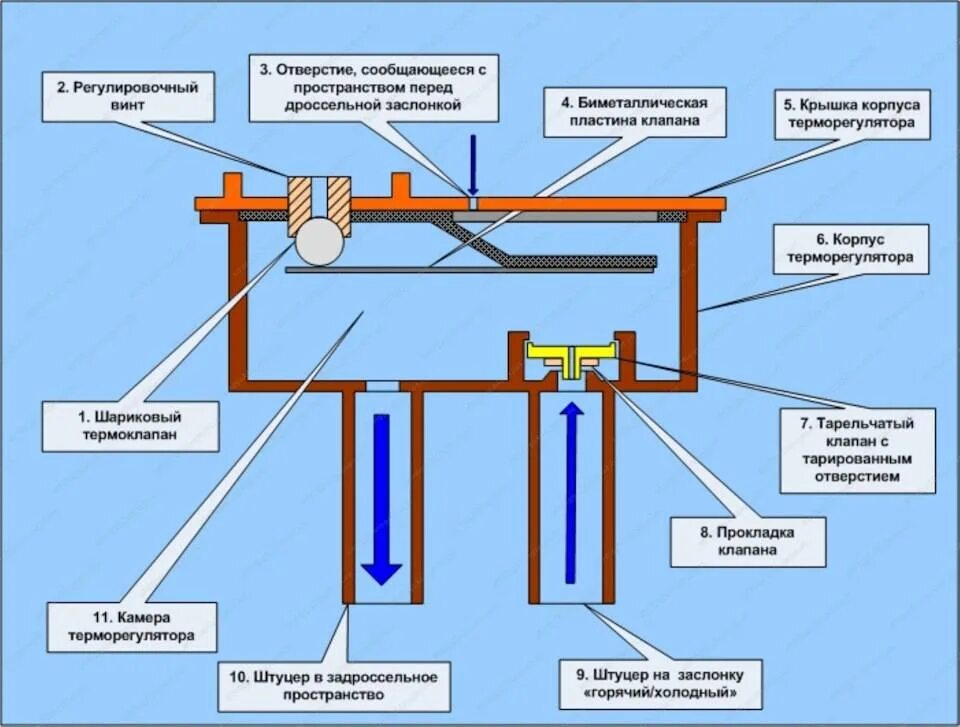 2. Регулировочный винт

3. Отверстие, сообщающееся с пространством перед дроссельной заслонкой

4. Биметаллическая пластина клапана

5. Крышка корпуса терморегулятора

6. Корпус терморегулятора

1. Шариковый термоклапан

7. Тарельчатый клапан с тарированным отверстием

8. Прокладка клапана

11. Камера терморегулятора

10. Штуцер в задроссельное пространство

9. Штуцер на заслонку «горячий/холодный»