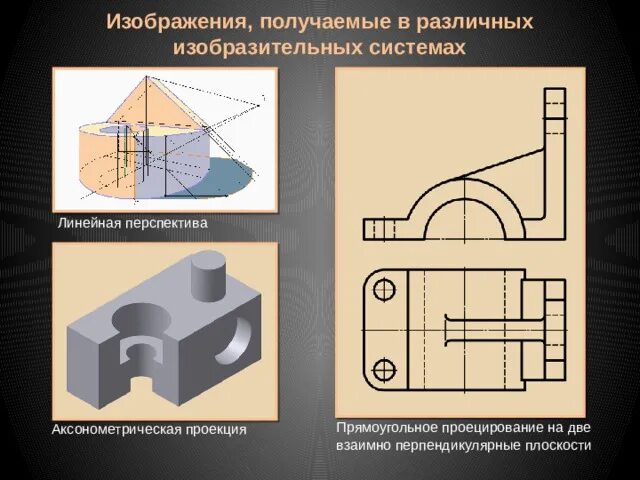 Изображения, получаемые в различных изобразительных системах

Линейная перспектива

Аксонометрическая проекция

Прямоугольное проецирование на две взаимно перпендикулярные плоскости