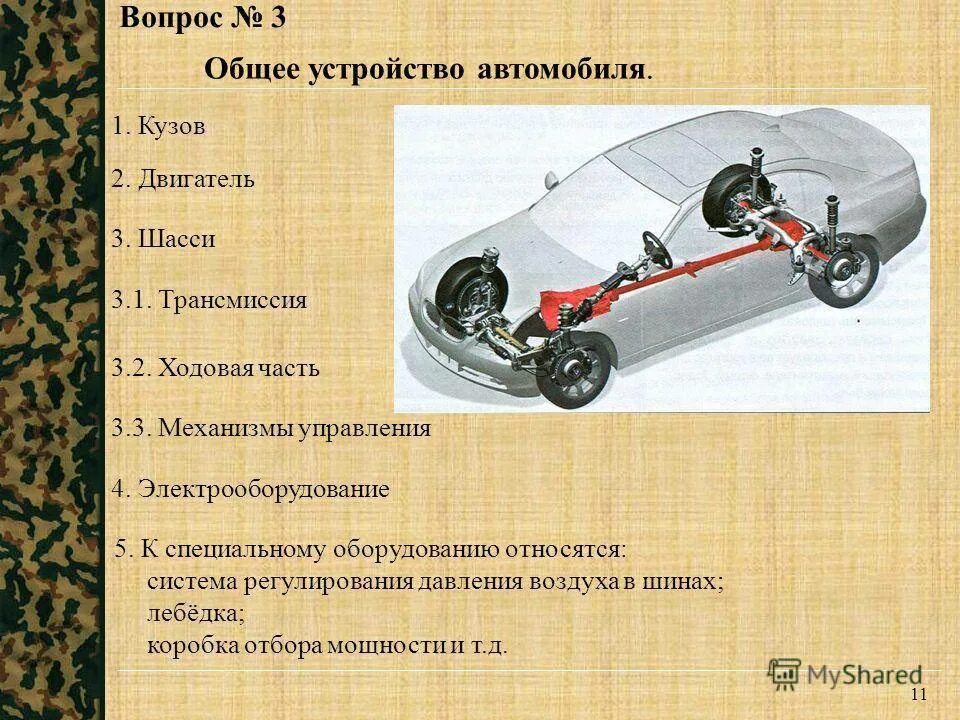 Вопрос № 3

Общее устройство автомобиля.

1. Кузов

2. Двигатель

3. Шасси

3.1. Трансмиссия

3.2. Ходовая часть

3.3. Механизмы управления

4. Электрооборудование

5. К специальному оборудованию относятся:
система регулирования давления воздуха в шинах;
лебёдка;
коробка отбора мощности и т.д.

MyShared

11