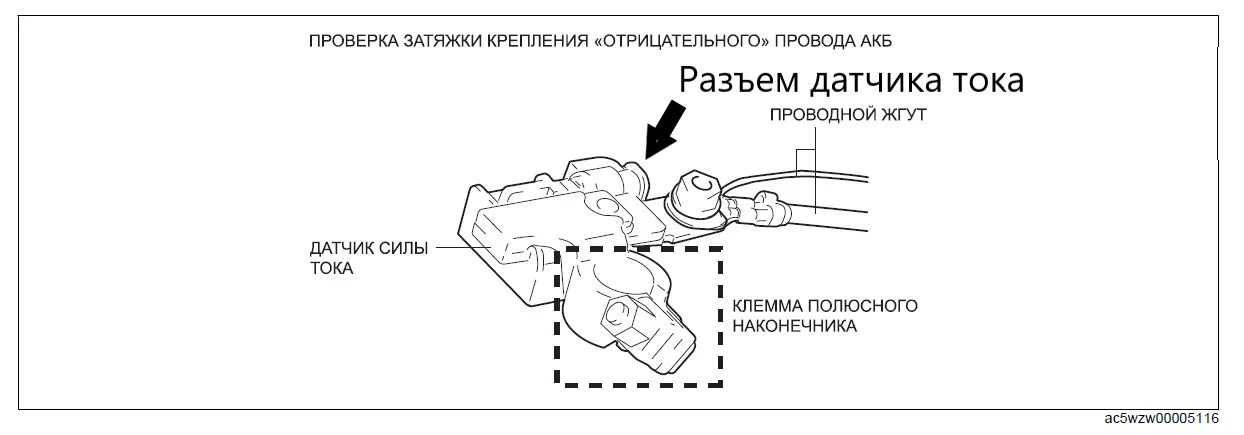 ПРОВЕРКА ЗАТЯЖКИ КРЕПЛЕНИЯ «ОТРИЦАТЕЛЬНОГО» ПРОВОДА АКБ

Разъем датчика тока

ПРОВОДНОЙ ЖГУТ

ДАТЧИК СИЛЫ ТОКА

КЛЕММА ПОЛЮСНОГО НАКОНЕЧНИКА

ac5wzw00005116