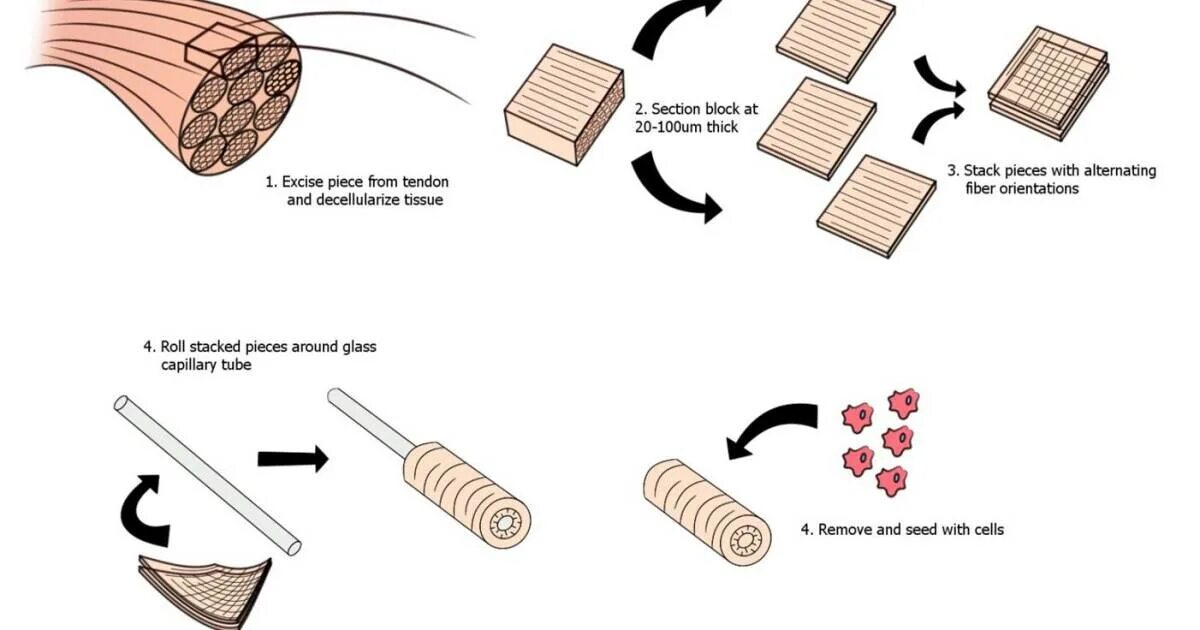 1. Excise piece from tendon and decellularize tissue

2. Section block at 20-100um thick

3. Stack pieces with alternating fiber orientations

4. Roll stacked pieces around glass capillary tube

4. Remove and seed with cells