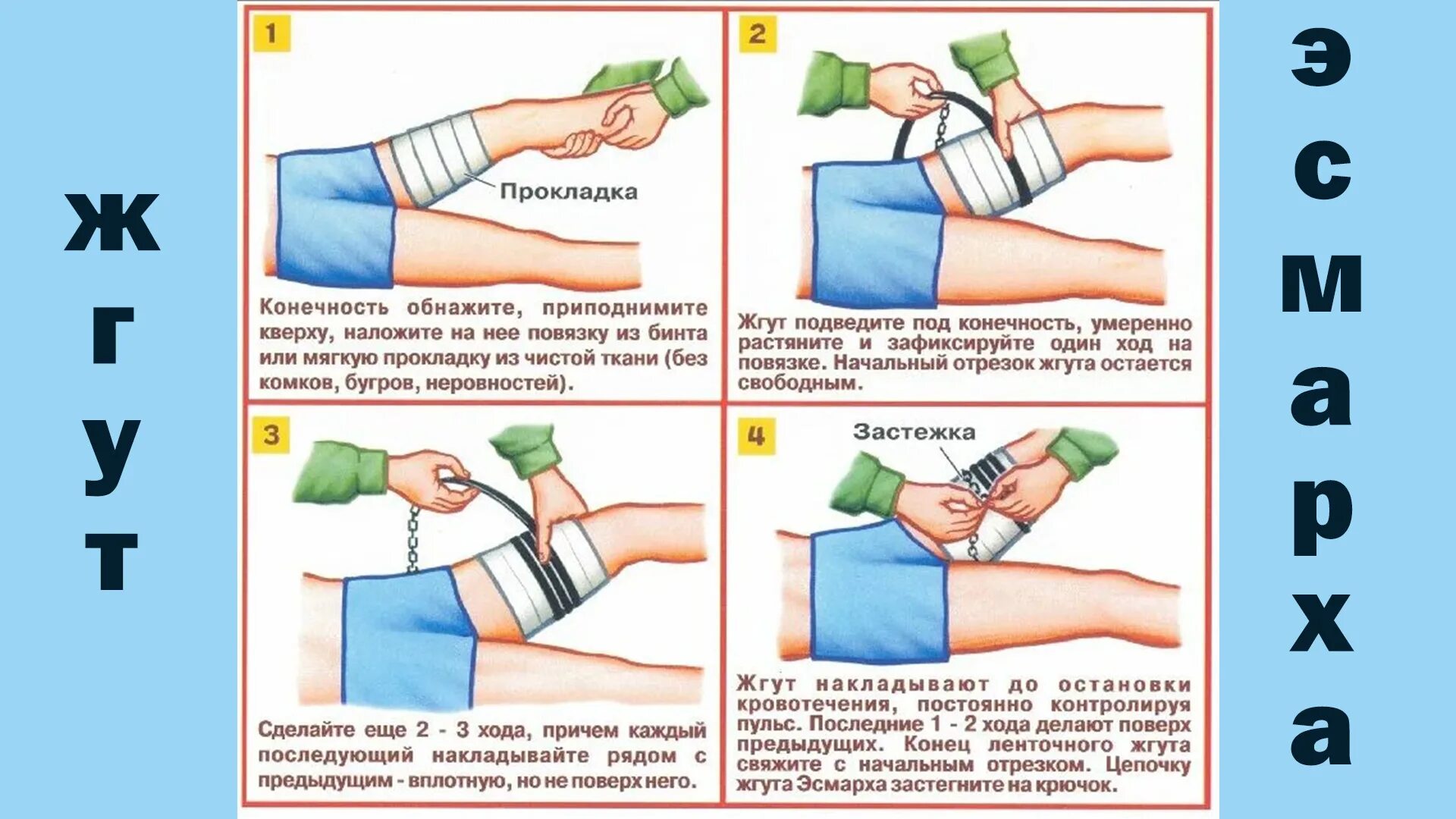 жгут

1

Прокладка

Конечность обнажите, приподнимите кверху, наложите на нее повязку из бинта или мягкую прокладку из чистой ткани (без комков, бугров, неровностей).

2

Жгут подведите под конечность, умеренно растяните и зафиксируйте один ход на повязке. Начальный отрезок жгута остается свободным.

3

Сделайте еще 2 - 3 хода, причем каждый последующий накладывайте рядом с предыдущим - вплотную, но не поверх него.

4

Застежка

Жгут накладывают до остановки кровотечения, постоянно контролируя пульс. Последние 1 - 2 хода делают поверх предыдущих. Конец ленточного жгута свяжите с начальным отрезком. Цепочку жгута Эсмарха застегните на крючок.

эсмарха