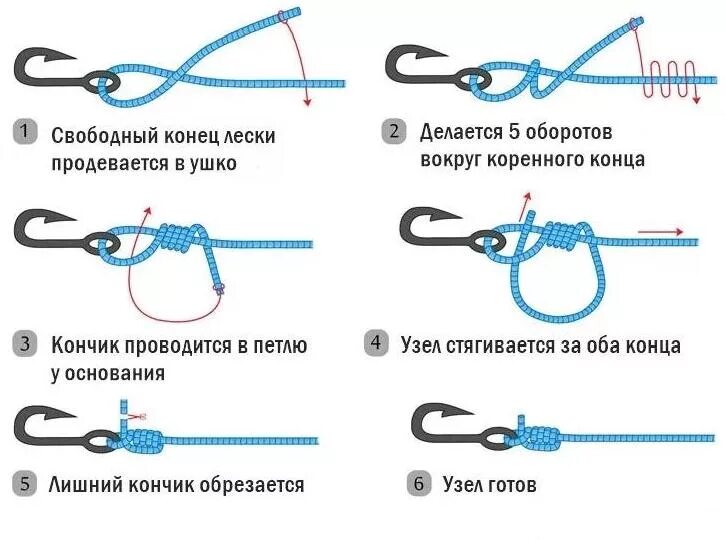 1 Свободный конец лески продевается в ушко

2 Делается 5 оборотов вокруг коренного конца

3 Кончик проводится в петлю у основания

4 Узел стягивается за оба конца

5 Лишний кончик обрезается

6 Узел готов