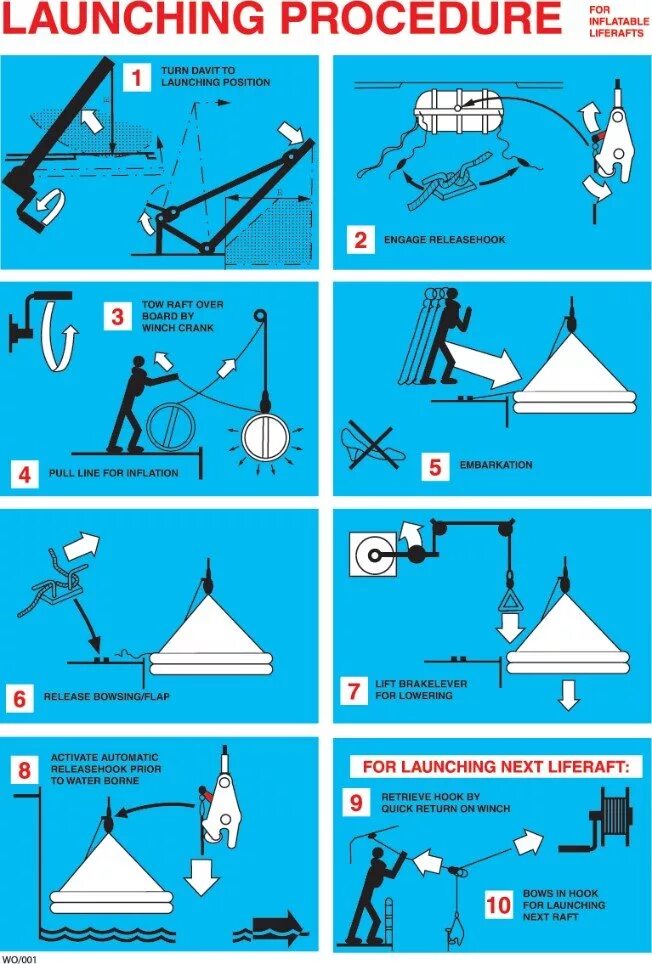 LAUNCHING PROCEDURE FOR INFLATABLE LIFERAFTS

1 TURN DAVIT TO LAUNCHING POSITION

2 ENGAGE RELEASEHOOK

3 TOW RAFT OVER BOARD BY WINCH CRANK

4 PULL LINE FOR INFLATION

5 EMBARKATION

6 RELEASE BOWSING/FLAP

7 LIFT BRAKELEVER FOR LOWERING

8 ACTIVATE AUTOMATIC RELEASEHOOK PRIOR TO WATER BORNE

FOR LAUNCHING NEXT LIFERAFT:

9 RETRIEVE HOOK BY QUICK RETURN ON WINCH

10 BOWS IN HOOK FOR LAUNCHING NEXT RAFT

WO/001