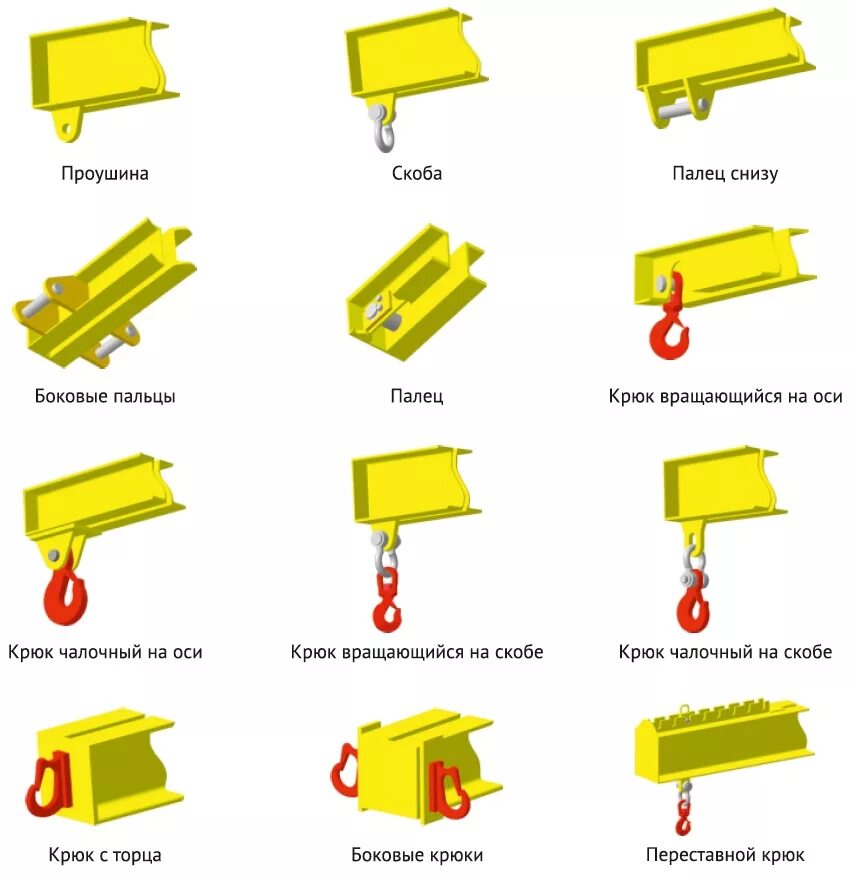 Проушина

Скоба

Палец снизу

Боковые пальцы

Палец

Крюк вращающийся на оси

Крюк чалочный на оси

Крюк вращающийся на скобе

Крюк чалочный на скобе

Крюк с торца

Боковые крюки

Переставной крюк