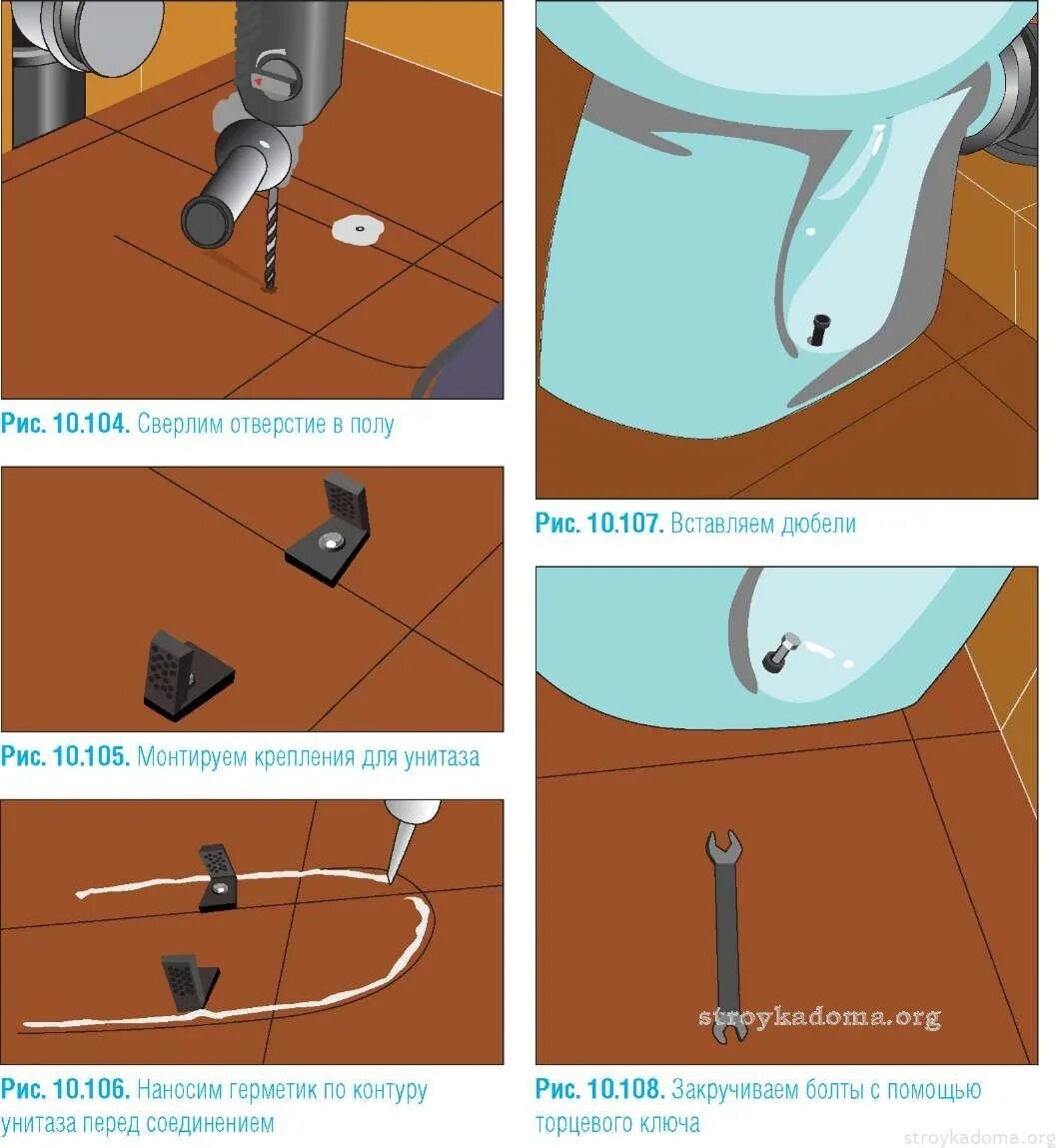 Рис. 10.104. Сверлим отверстие в полу

Рис. 10.105. Монтируем крепления для унитаза

Рис. 10.106. Наносим герметик по контуру унитаза перед соединением

Рис. 10.107. Вставляем дюбели

stroykadoma.org

Рис. 10.108. Закручиваем болты с помощью торцевого ключа

stroykadoma.org