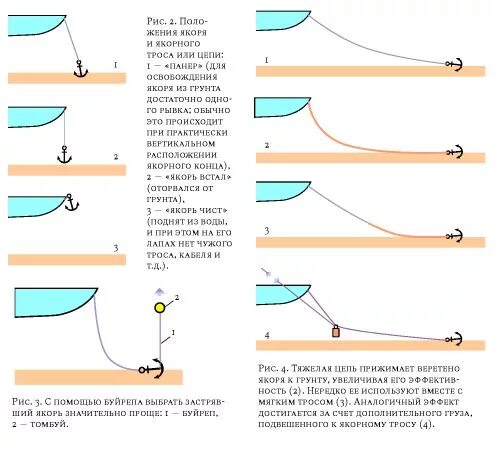 1

2

3

Рис. 2. Положения якоря и якорного троса или цепи: 1 — «панер» (для освобождения якоря из грунта достаточно одного рывка; обычно это происходит при практически вертикальном расположении якорного конца), 2 — «якорь встал» (оторвался от грунта), 3 — «якорь чист» (поднят из воды, и при этом на его лапах нет чужого троса, кабеля и т.д.).

2

1

Рис. 3. С помощью буйрепа выбрать застрявший якорь значительно проще: 1 — буйреп, 2 — томбуй.

1

2

3

4

Рис. 4. Тяжелая цепь прижимает веретено якоря к грунту, увеличивая его эффективность (2). Нередко ее используют вместе с мягким тросом (3). Аналогичный эффект достигается за счет дополнительного груза, подвешенного к якорному тросу (4).