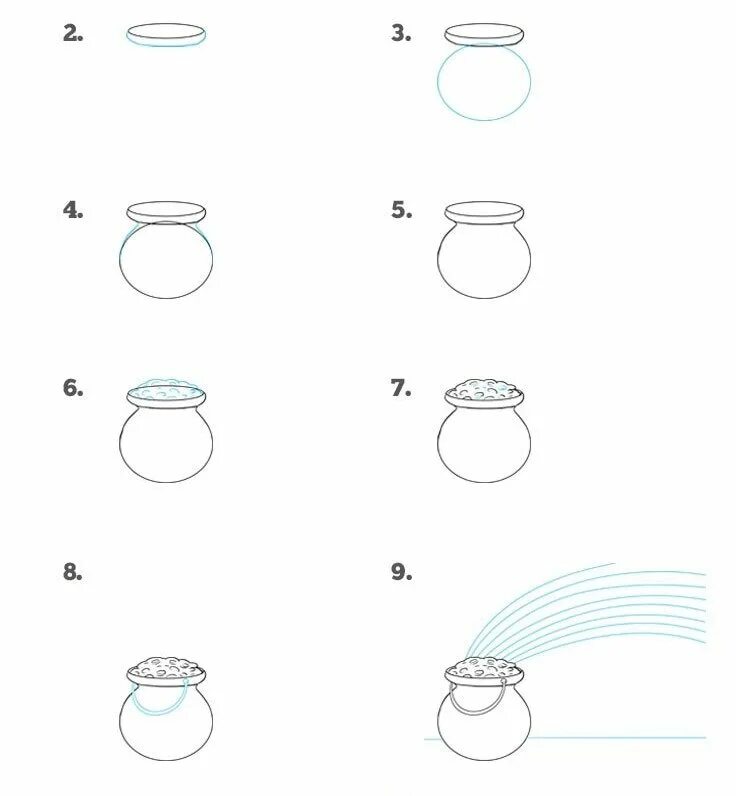 2.

3.

4.

5.

6.

7.

8.

9.