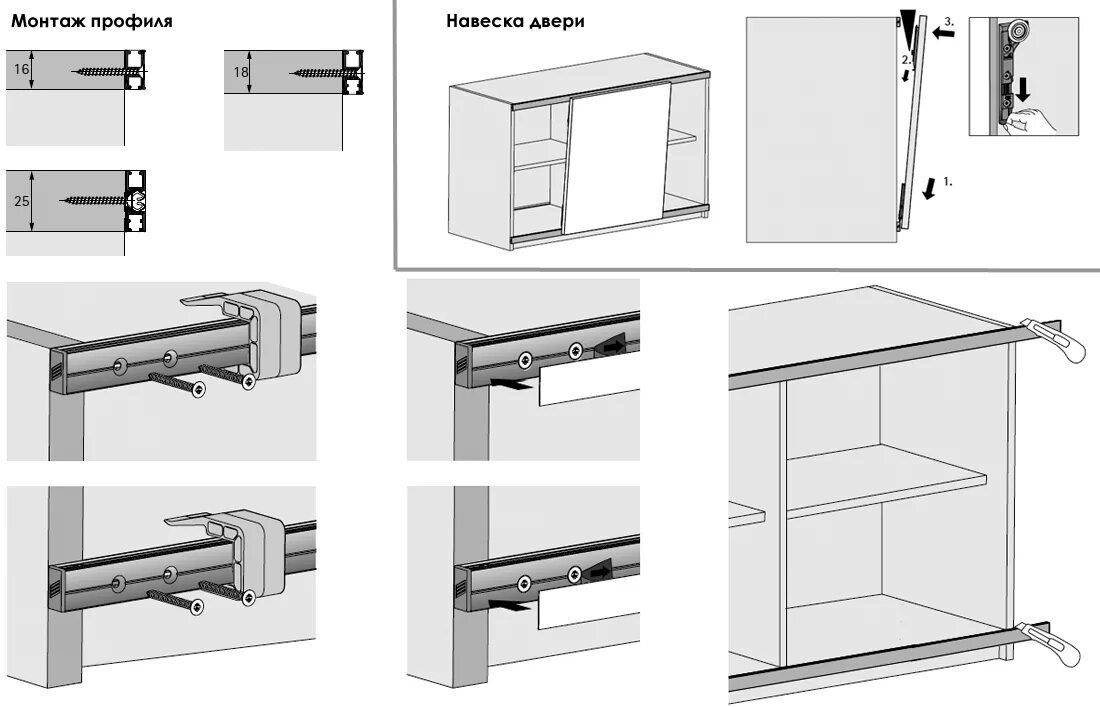 Монтаж профиля

16

18

25

Навеска двери

3.

2.

1.