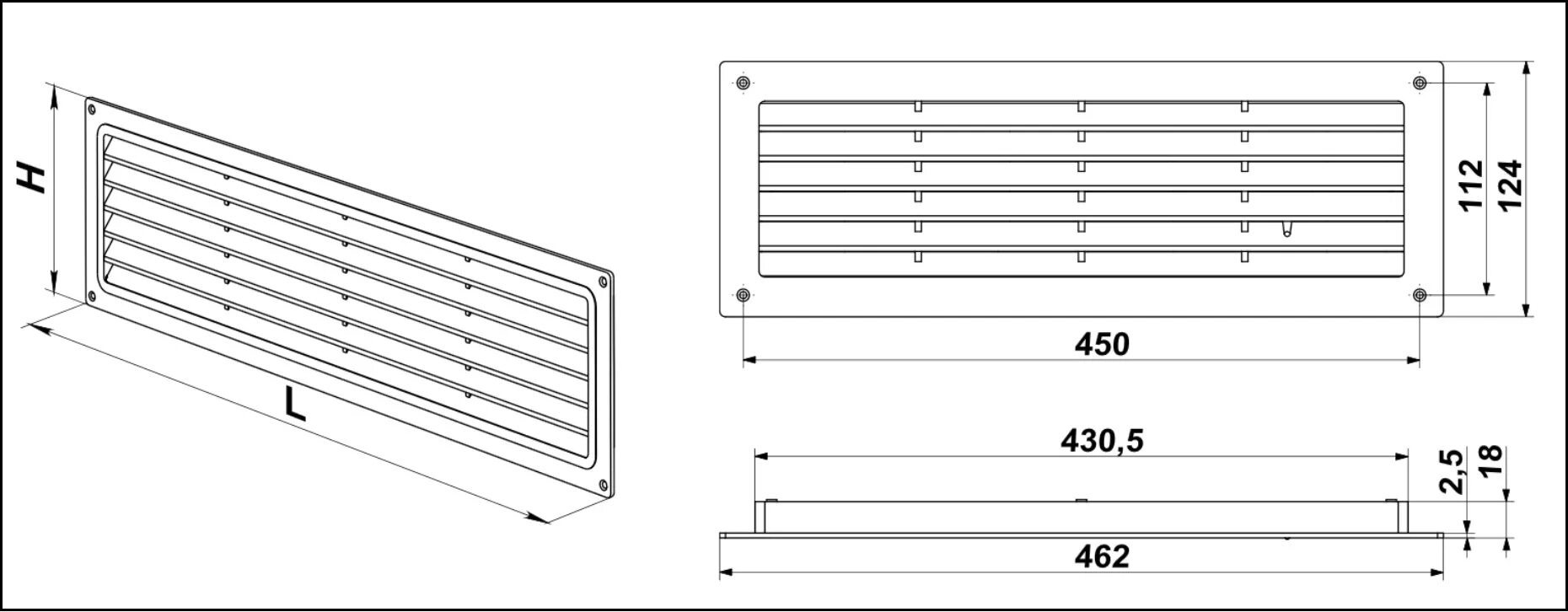 H
L
112
124
450
430,5
2,5
18
462