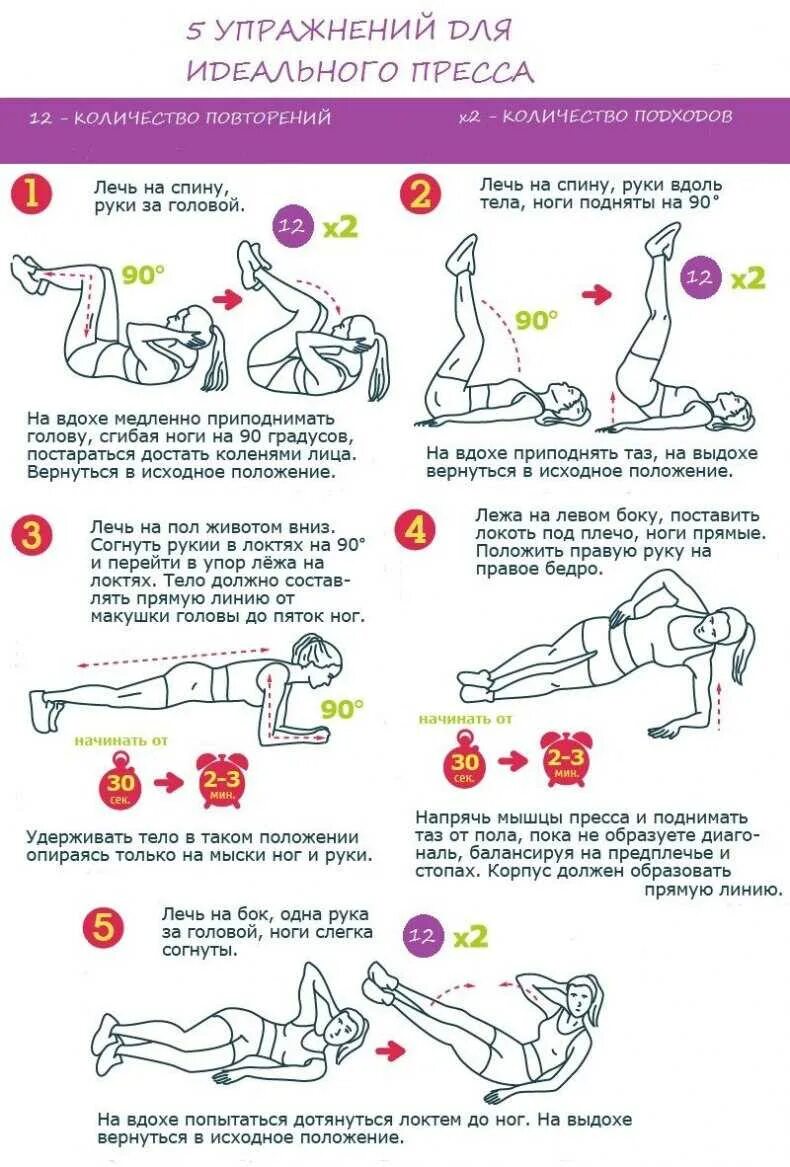 5 УПРАЖНЕНИЙ ДЛЯ ИДЕАЛЬНОГО ПРЕССА

12 - КОЛИЧЕСТВО ПОВТОРЕНИЙ

x2 - КОЛИЧЕСТВО ПОДХОДОВ

1

Лечь на спину, руки за головой.

12 x2

90°

На вдохе медленно приподнимать голову, сгибая ноги на 90 градусов, постараться достать коленями лица. Вернуться в исходное положение.

2

Лечь на спину, руки вдоль тела, ноги подняты на 90°

90°

12 x2

На вдохе приподнять таз, на выдохе вернуться в исходное положение.

3

Лечь на пол животом вниз. Согнуть рукии в локтях на 90° и перейти в упор лёжа на локтях. Тело должно составлять прямую линию от макушки головы до пяток ног.

90°

начинать от

30 сек.

2-3 мин.

Удерживать тело в таком положении опираясь только на мыски ног и руки.

4

Лежа на левом боку, поставить локоть под плечо, ноги прямые. Положить правую руку на правое бедро.

начинать от

30 сек.

2-3 мин.

Напрячь мышцы пресса и поднимать таз от пола, пока не образуете диагональ, балансируя на предплечье и стопах. Корпус должен образовать прямую линию.

5

Лечь на бок, одна рука за головой, ноги слегка согнуты.

12 x2

На вдохе попытаться дотянуться локтем до ног. На выдохе вернуться в исходное положение.